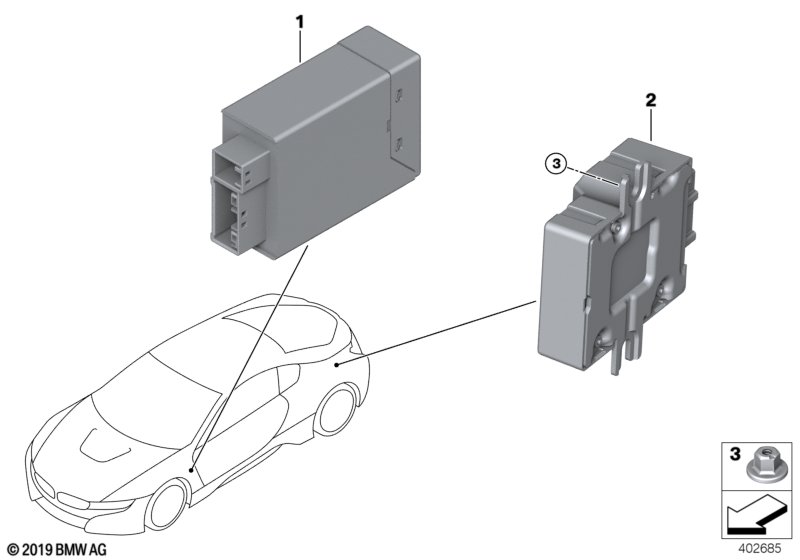 1

2

3

3

© 2019 BMW AG

402685