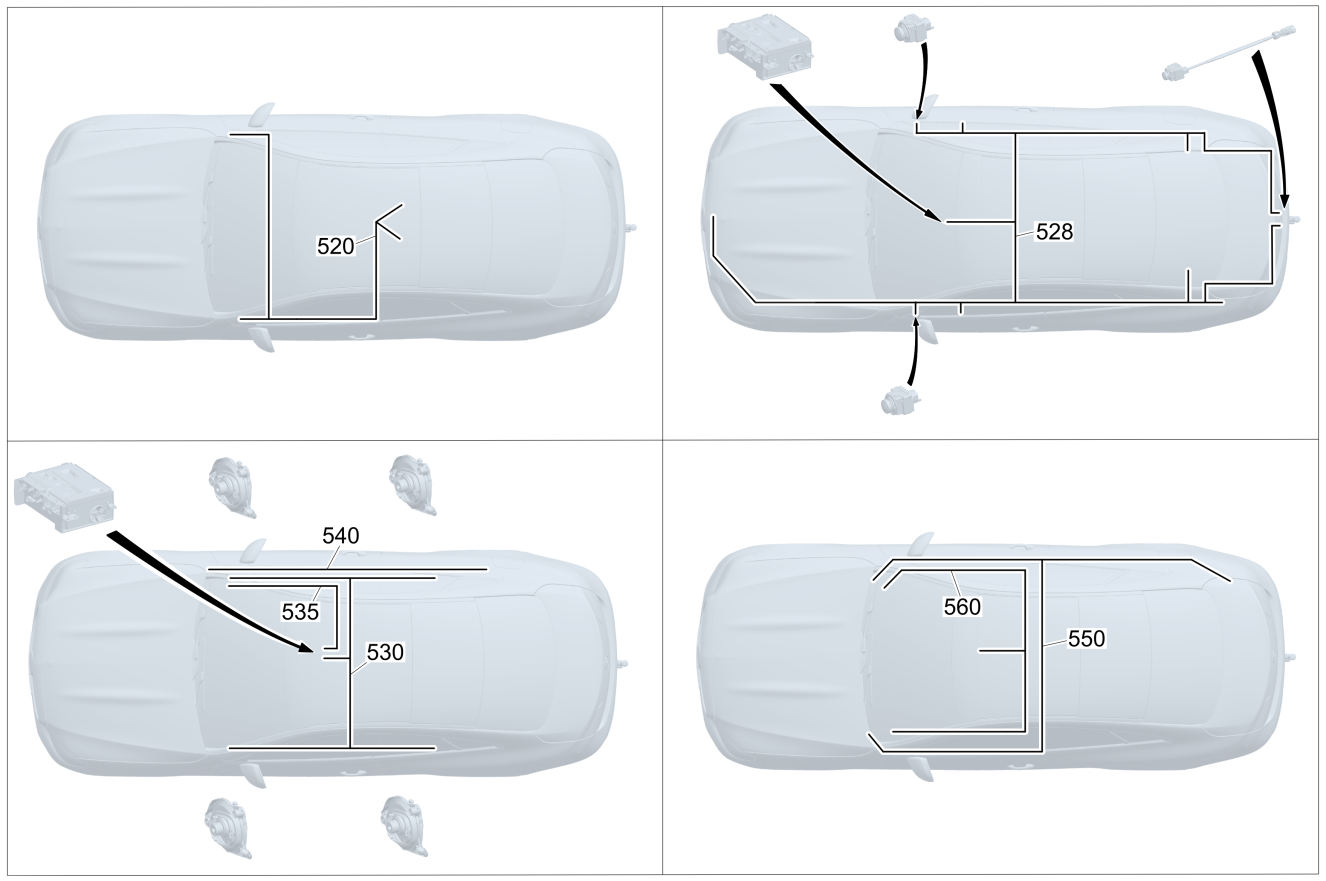 520

528

540
535
530

560
550