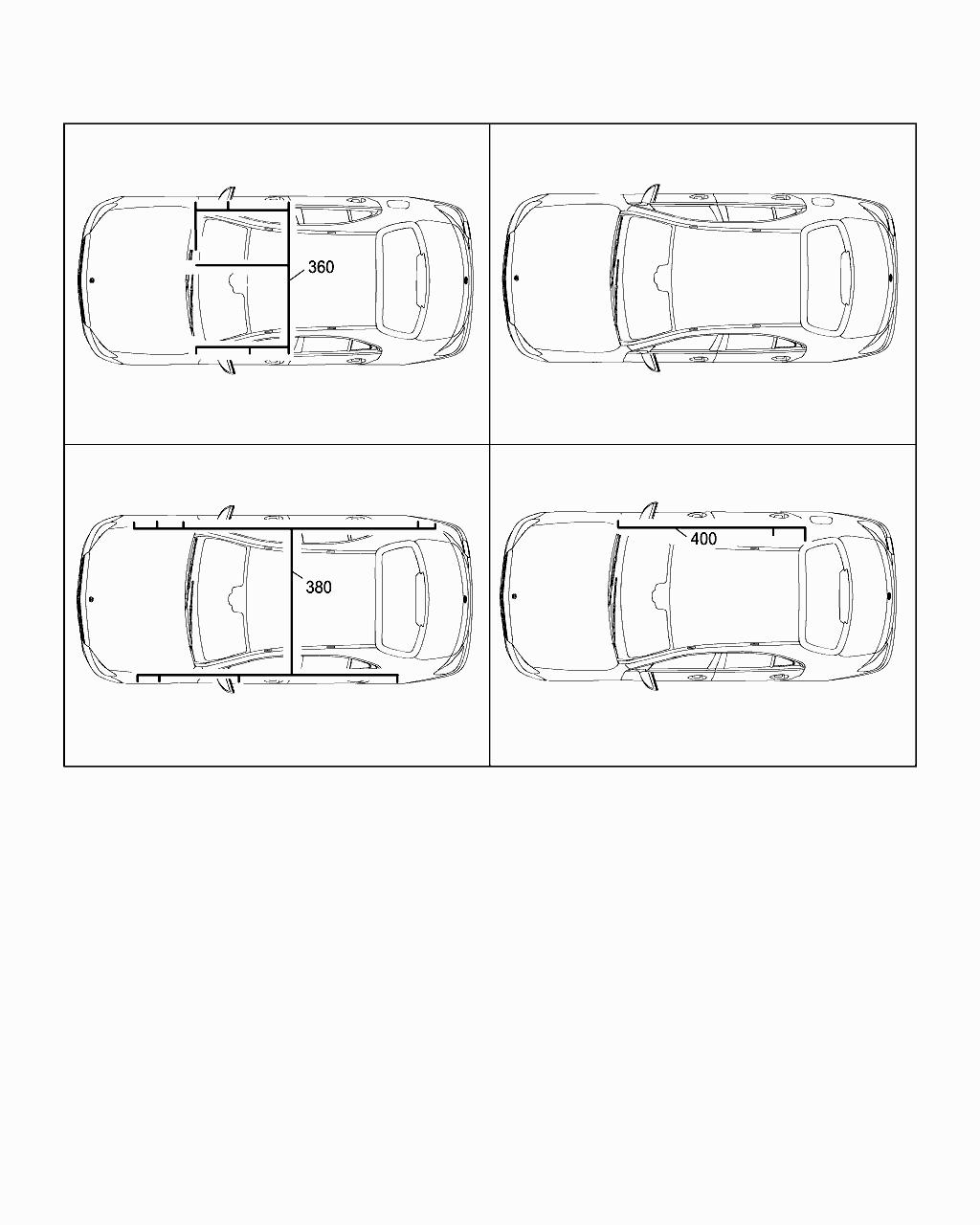 360

380

400