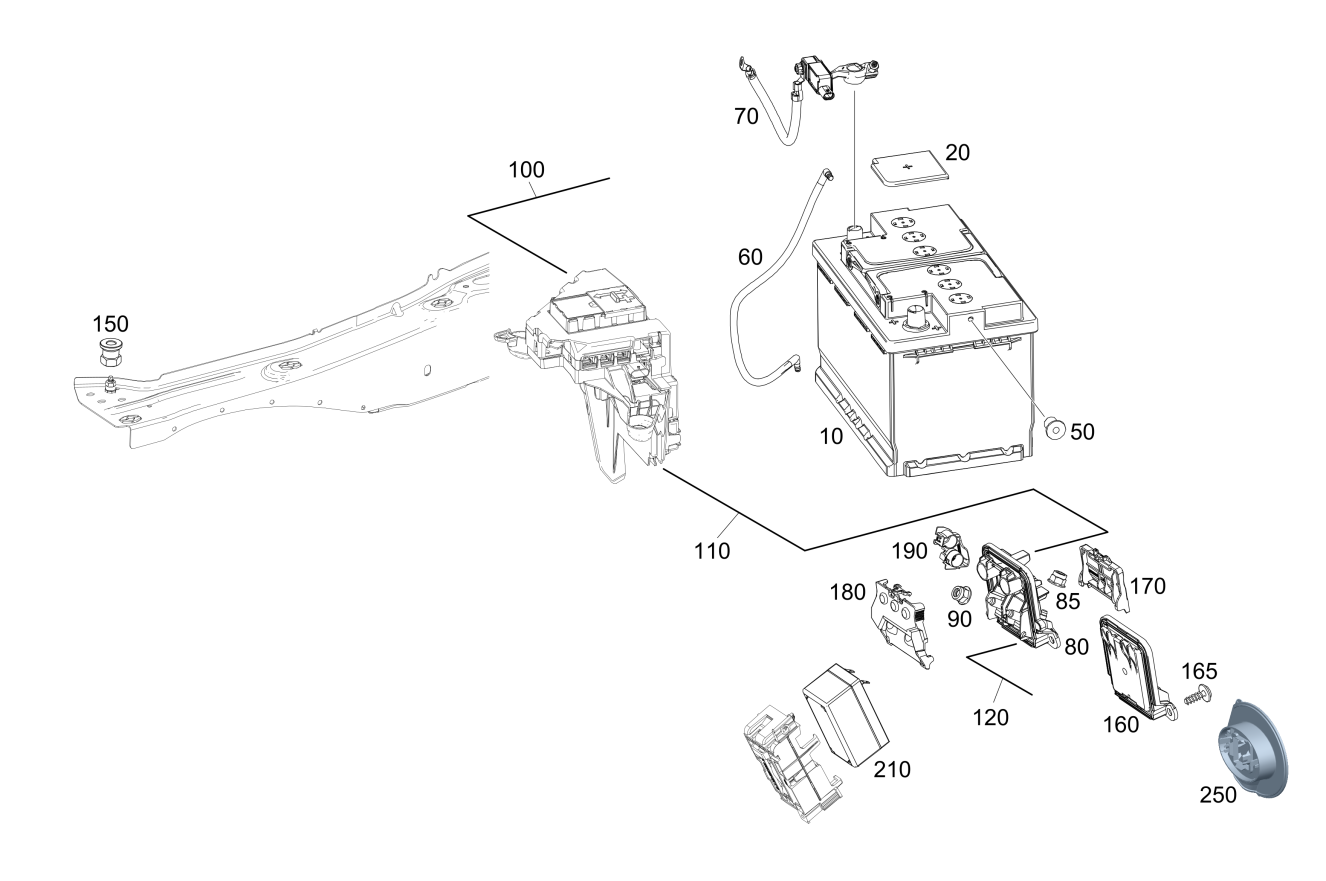 70
20
100
60
150
10
50
110
190
170
180
85
90
80
165
120
160
210
250