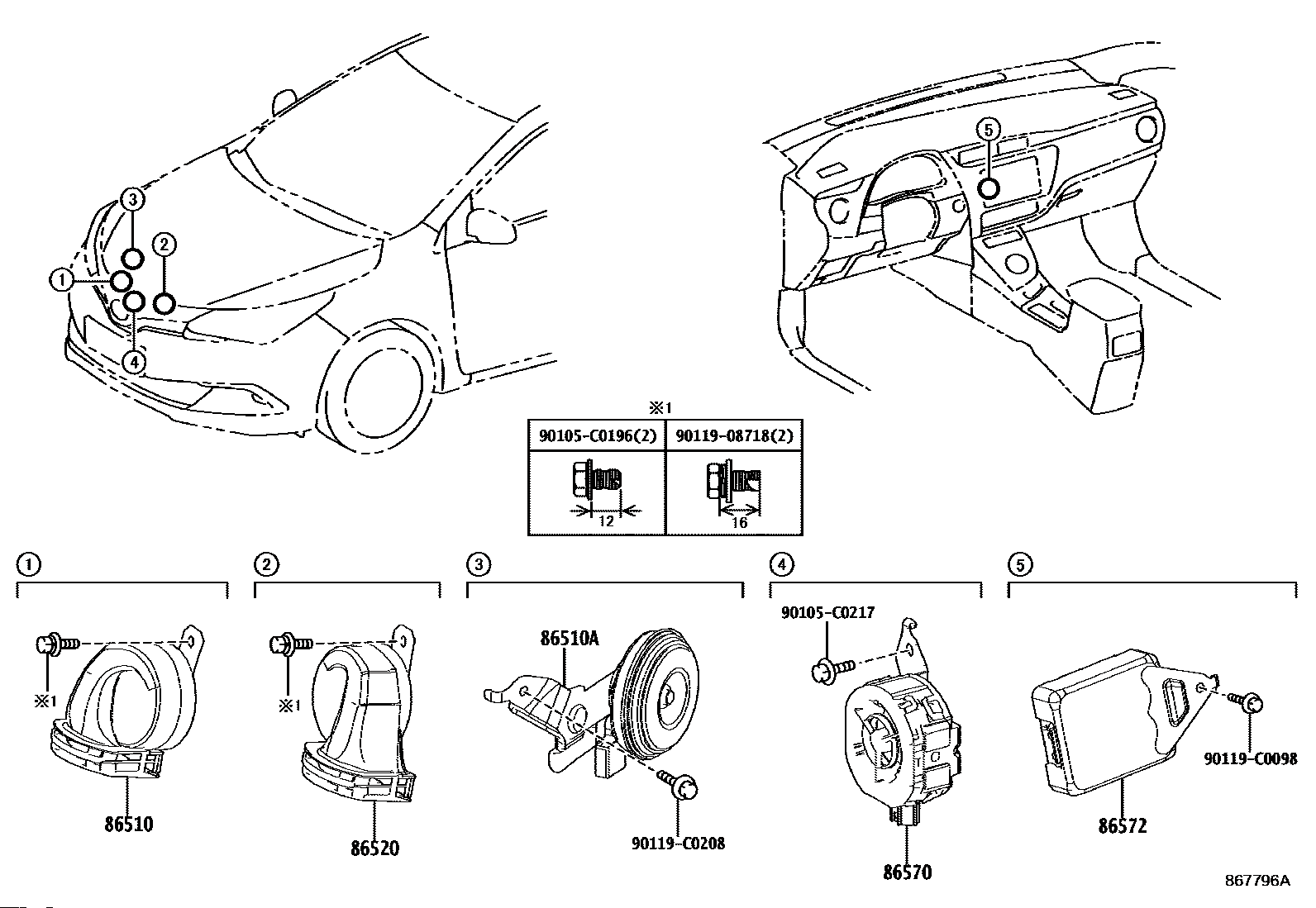 3
2
1
4
5

※1

| 90105-C0196(2) | 90119-08718(2) |
|---|---|
| 12 | 16 |

1
※1
86510

2
※1
86520

3
86510A
90119-C0208

4
90105-C0217
86570

5
90119-C0098
86572

867796A