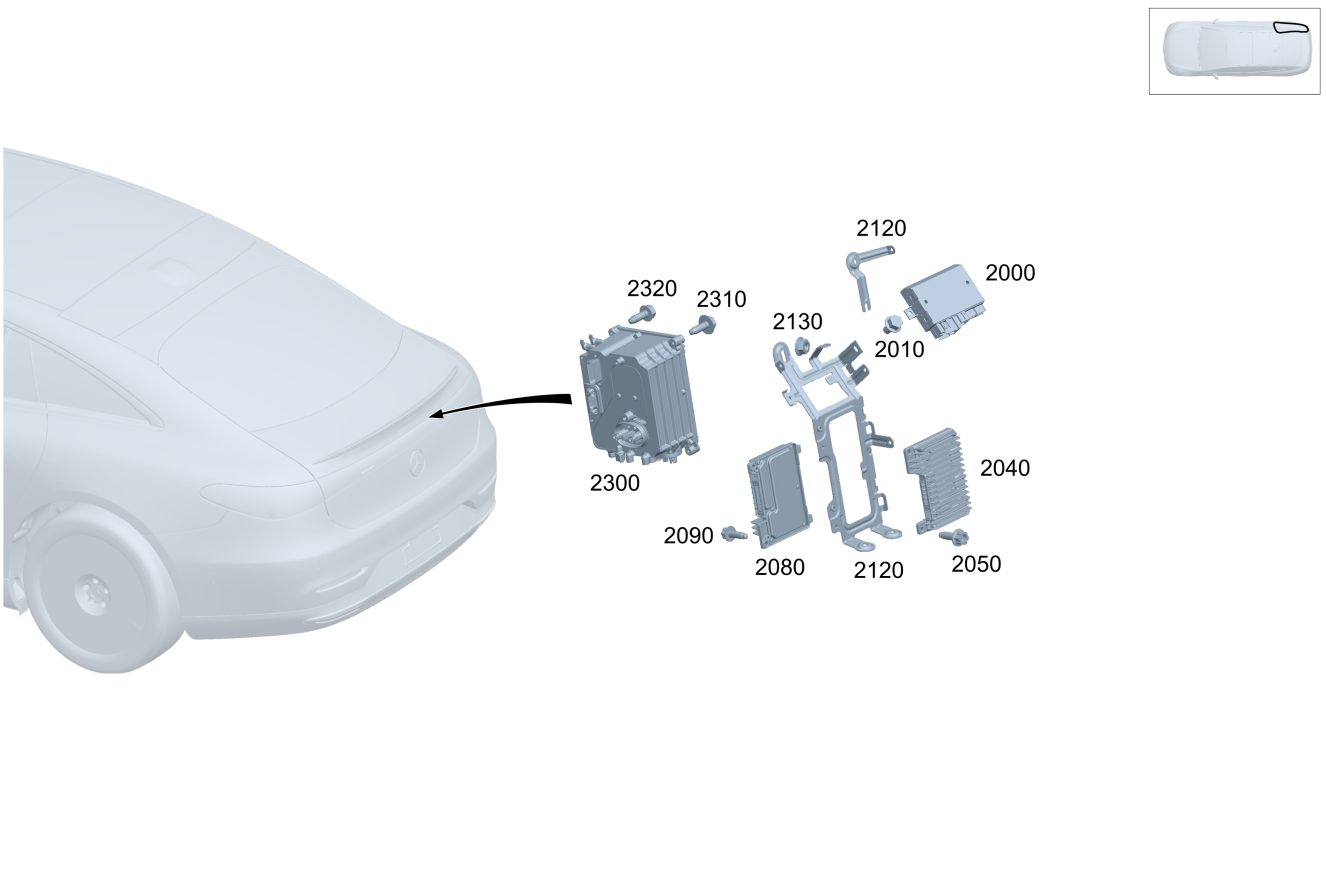 2120
2000
2320
2310
2130
2010
2300
2040
2090
2080
2120
2050