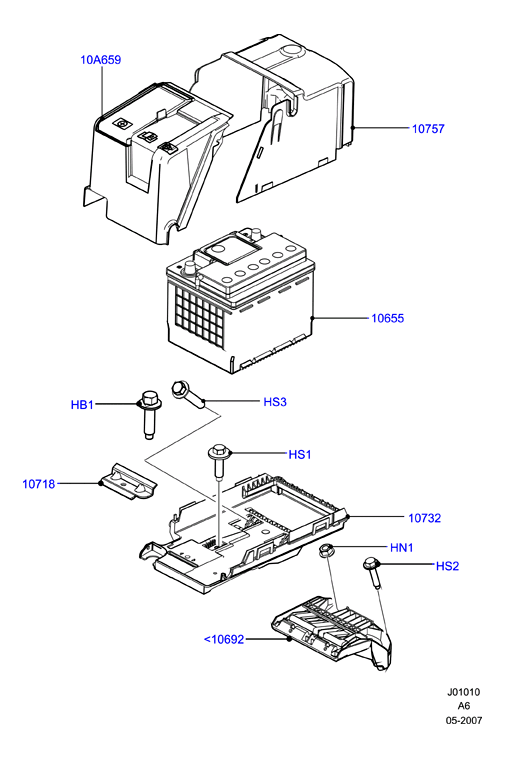 10A659
10757
10655
HB1
HS3
HS1
10718
10732
HN1
HS2
<10692
J01010
A6
05-2007