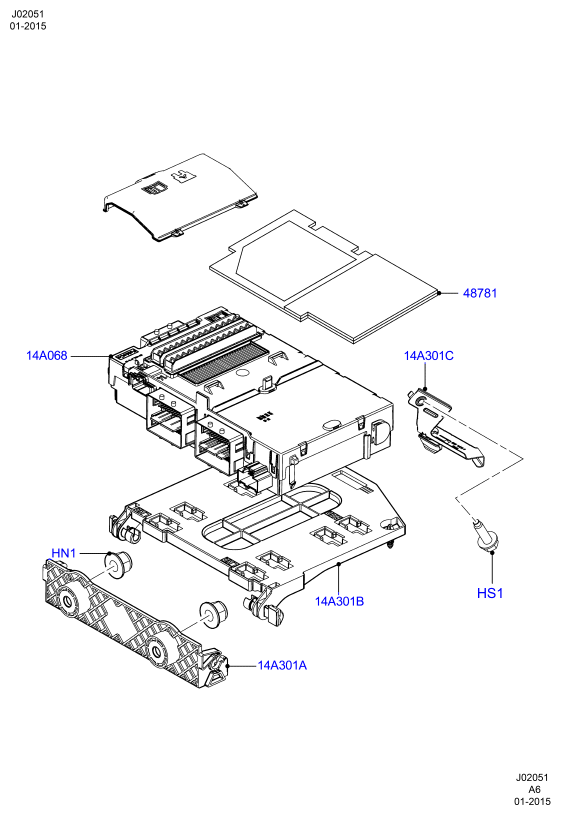 J02051
01-2015

48781

14A068

14A301C

HN1

14A301B

HS1

14A301A

J02051
A6
01-2015