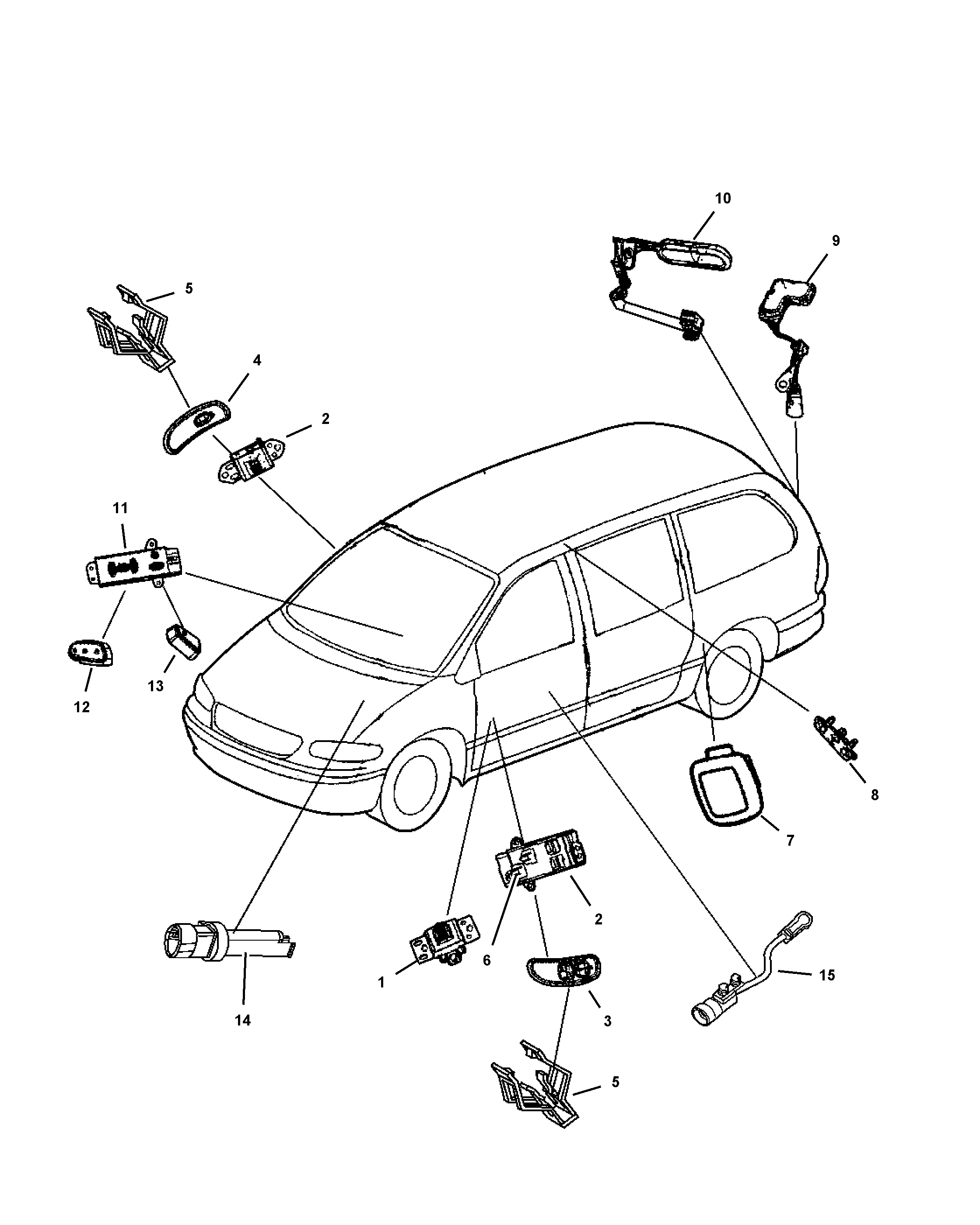 10
9
5
4
2
11
12
13
8
7
2
6
1
14
3
15
5