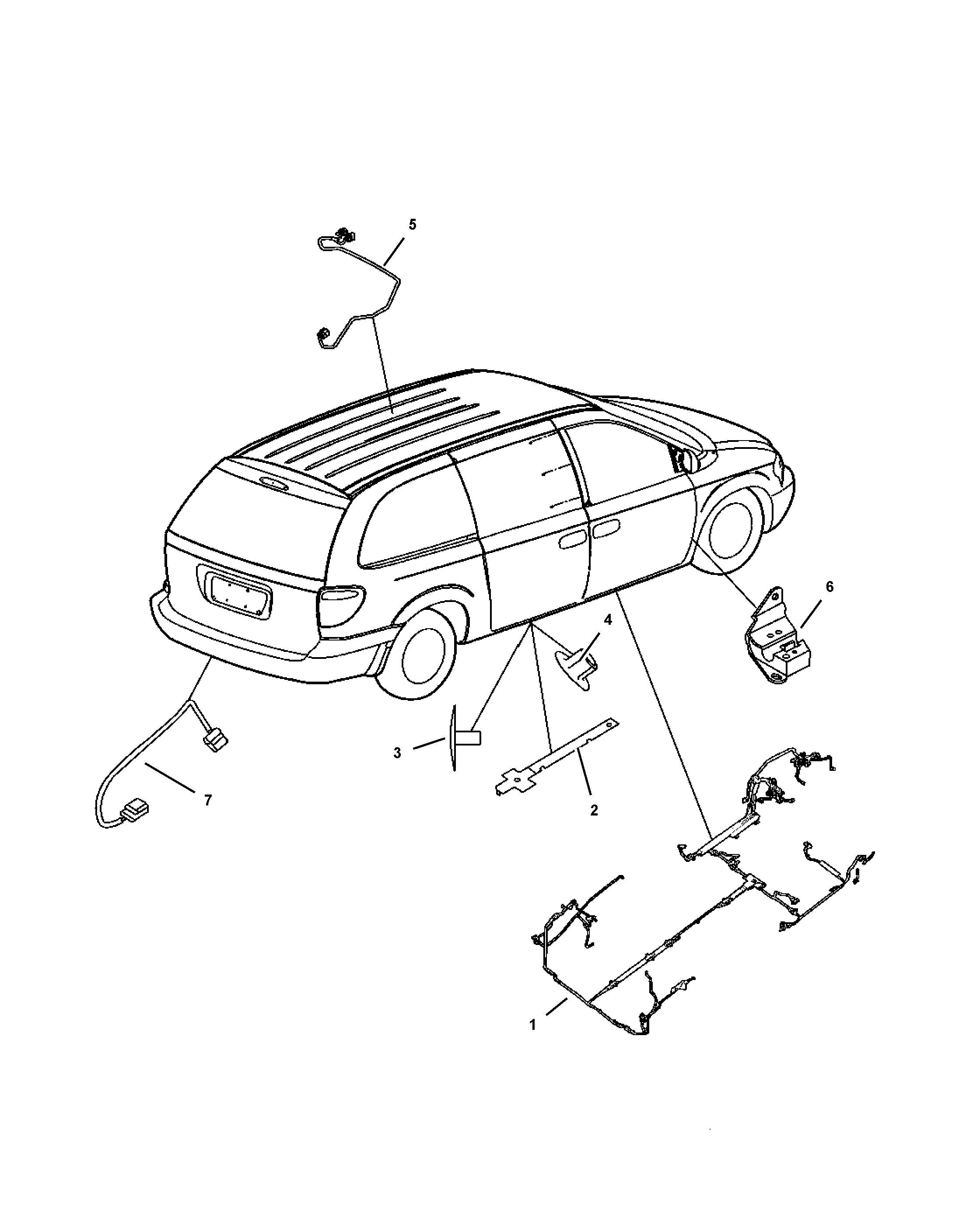 5
6
4
3
2
7
1