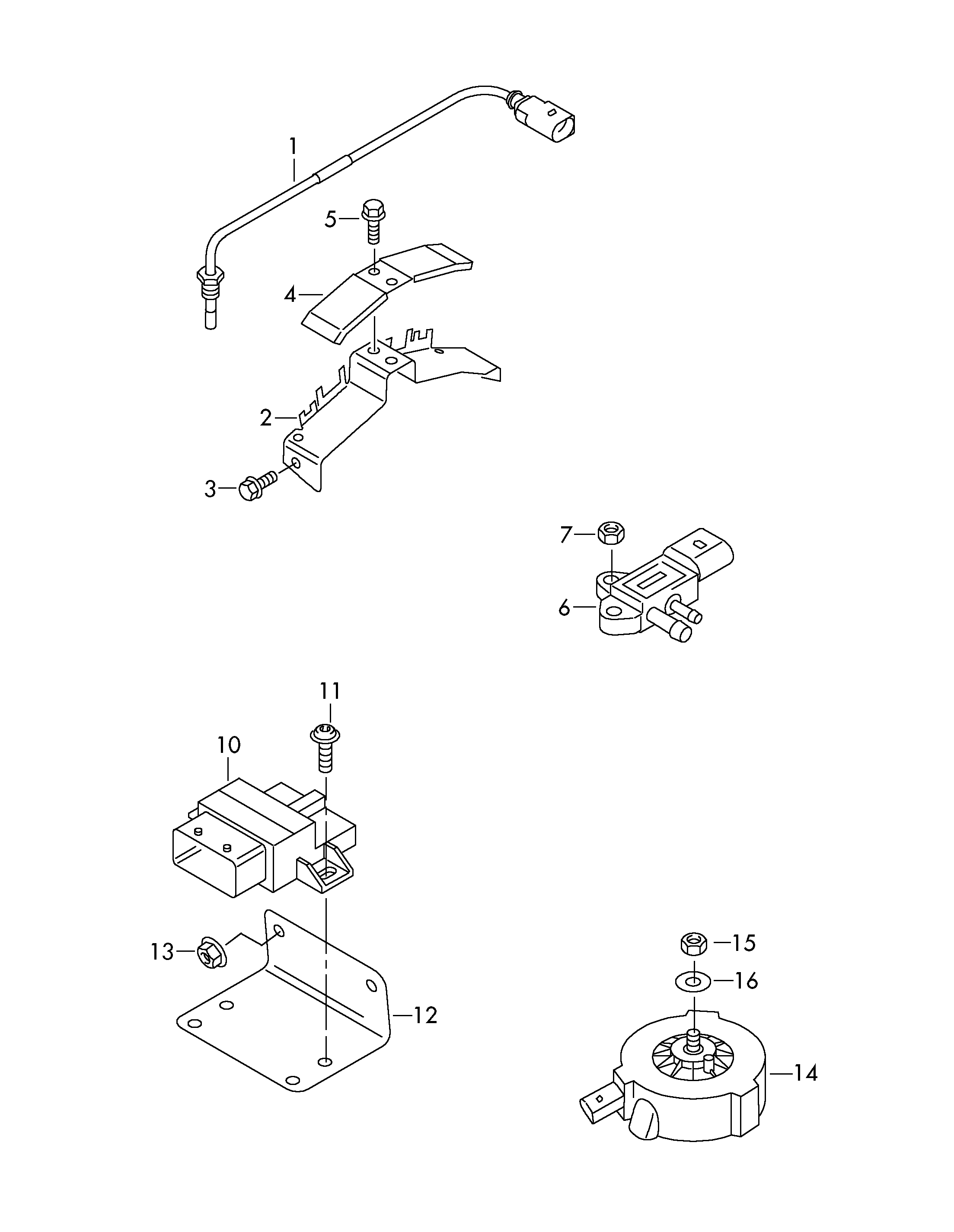 1
5
4
2
3
7
6
11
10
13
12
15
16
14