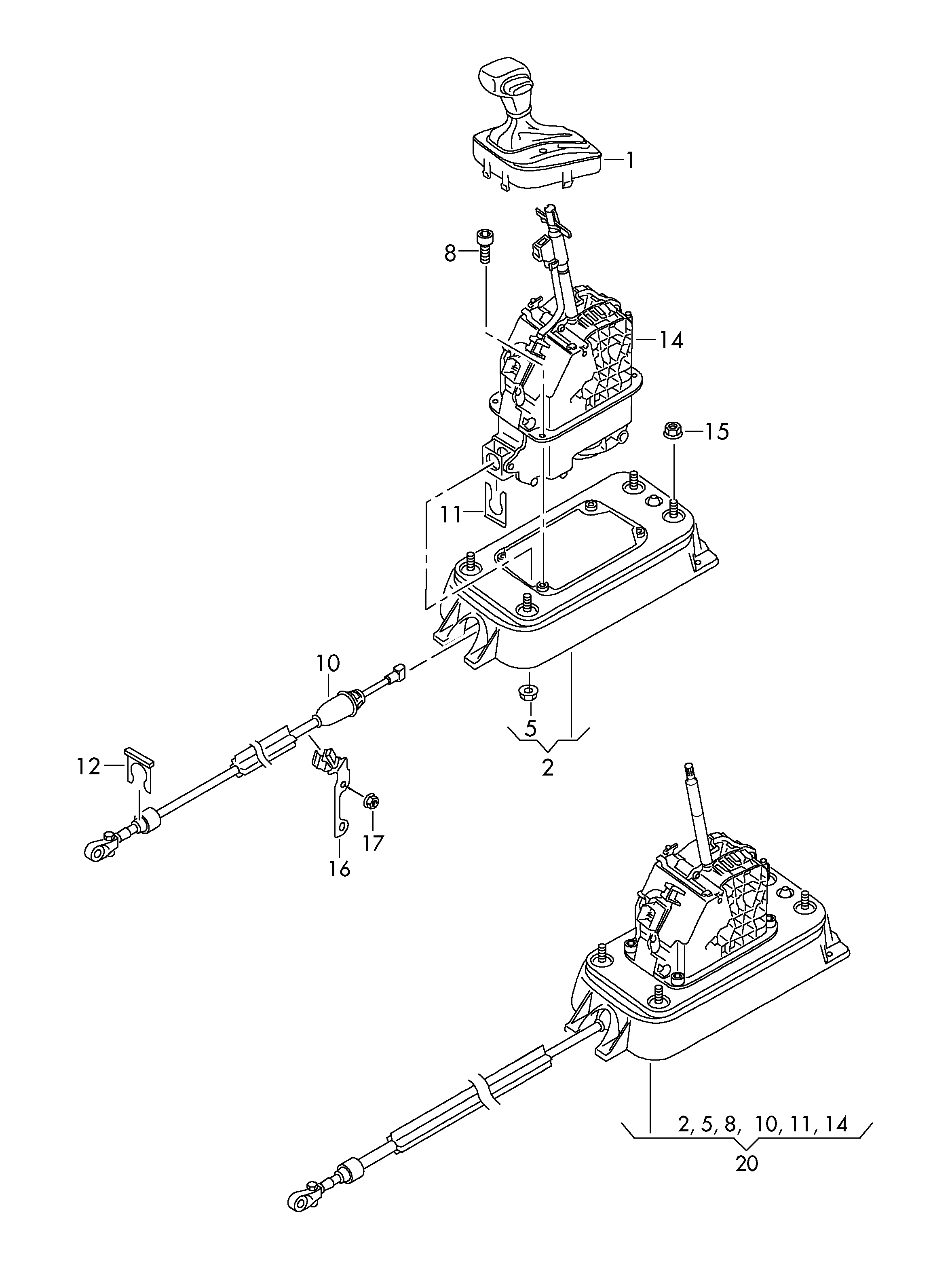 1
8
14
15
11
10
5
2
12
17
16
2, 5, 8, 10, 11, 14
20