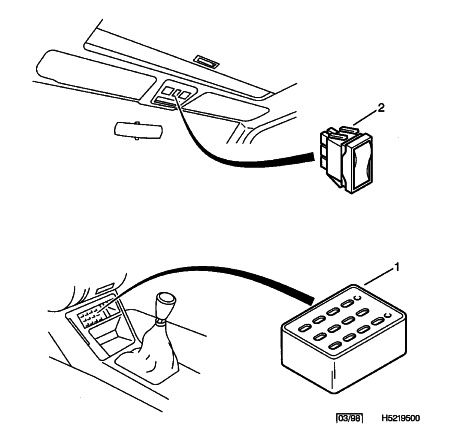 2

1

03/98 H5219500