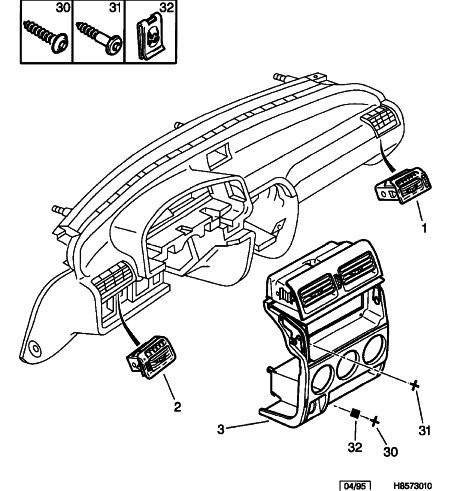 30 31 32

1

2

3

31

32

30

04/95

H8573010