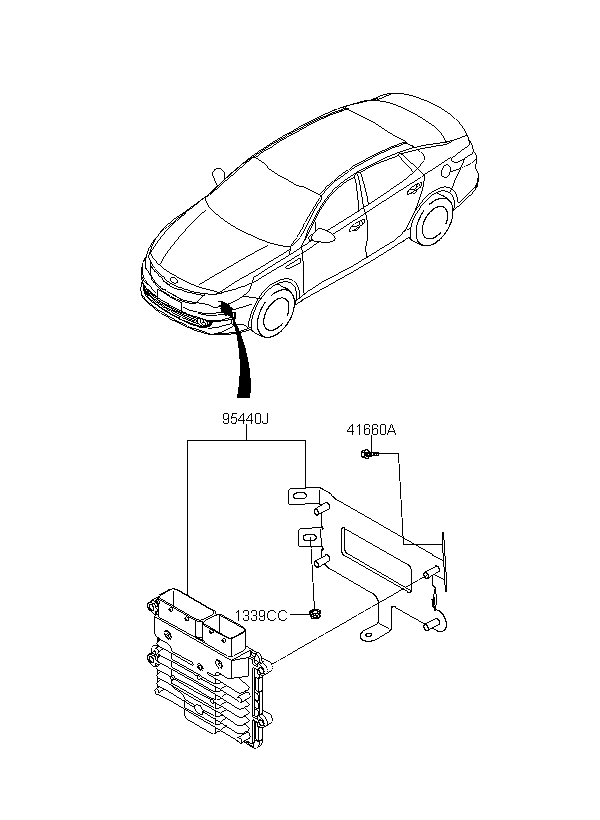 95440J

41660A

1339CC