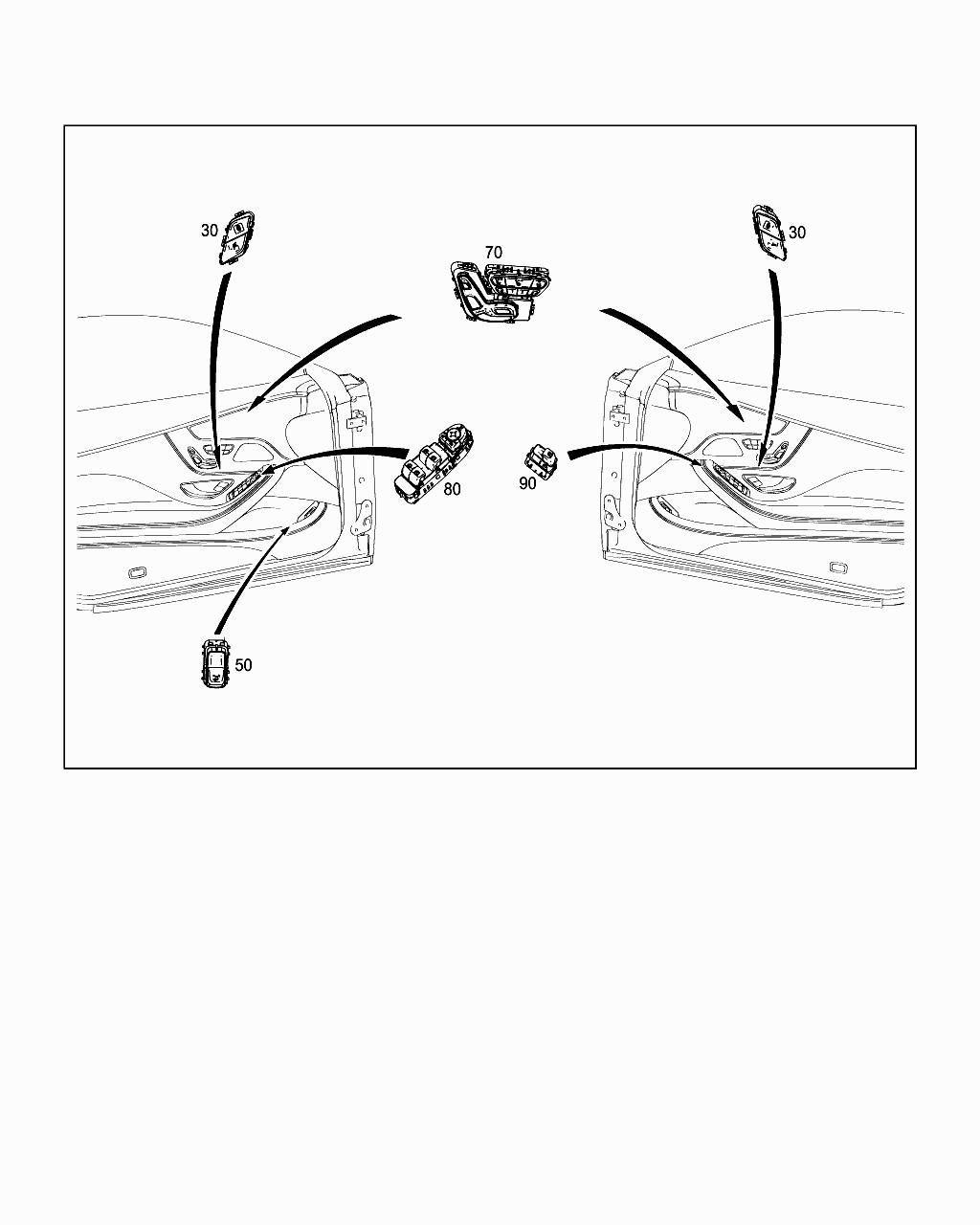 30
70
30
80
90
50