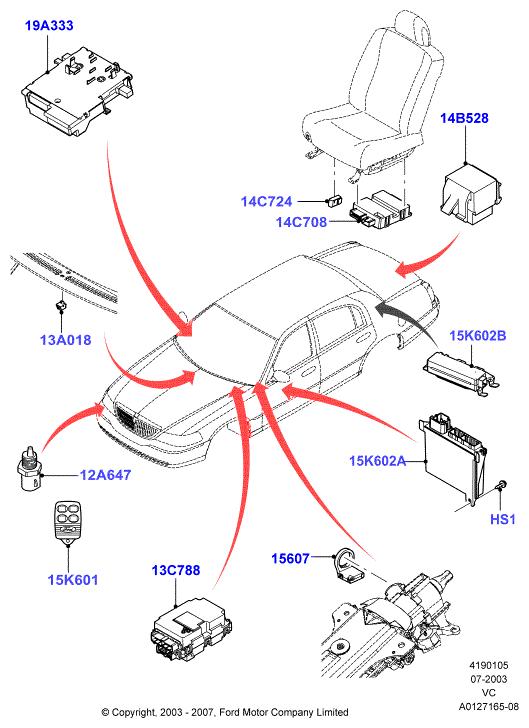 19A333

14B528

14C724

14C708

13A018

15K602B

15K602A

12A647

HS1

15K601

13C788

15607

4190105
07-2003
VC
A0127165-08

© Copyright, 2003 - 2007, Ford Motor Company Limited