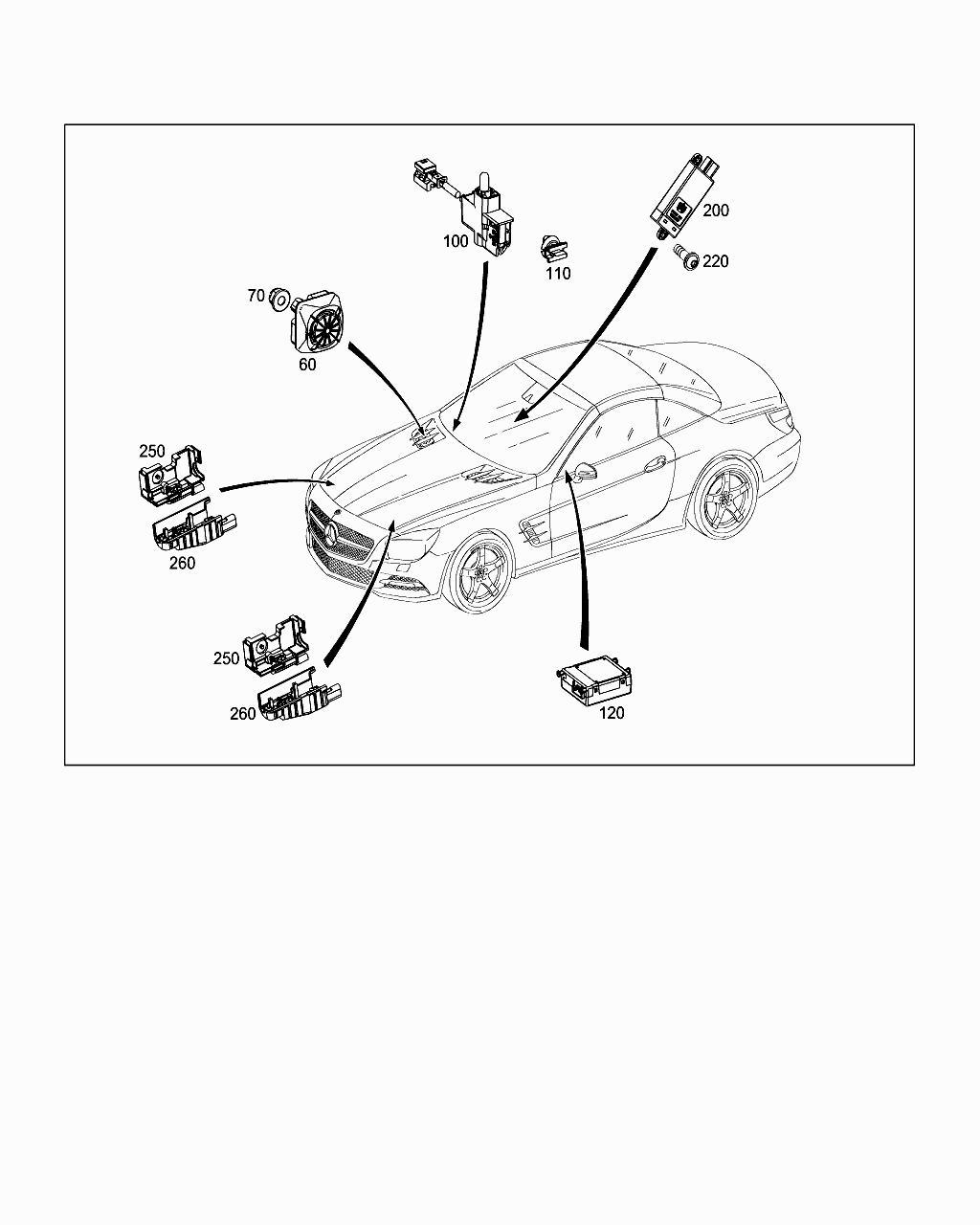 100
110
200
220
70
60
250
260
250
260
120