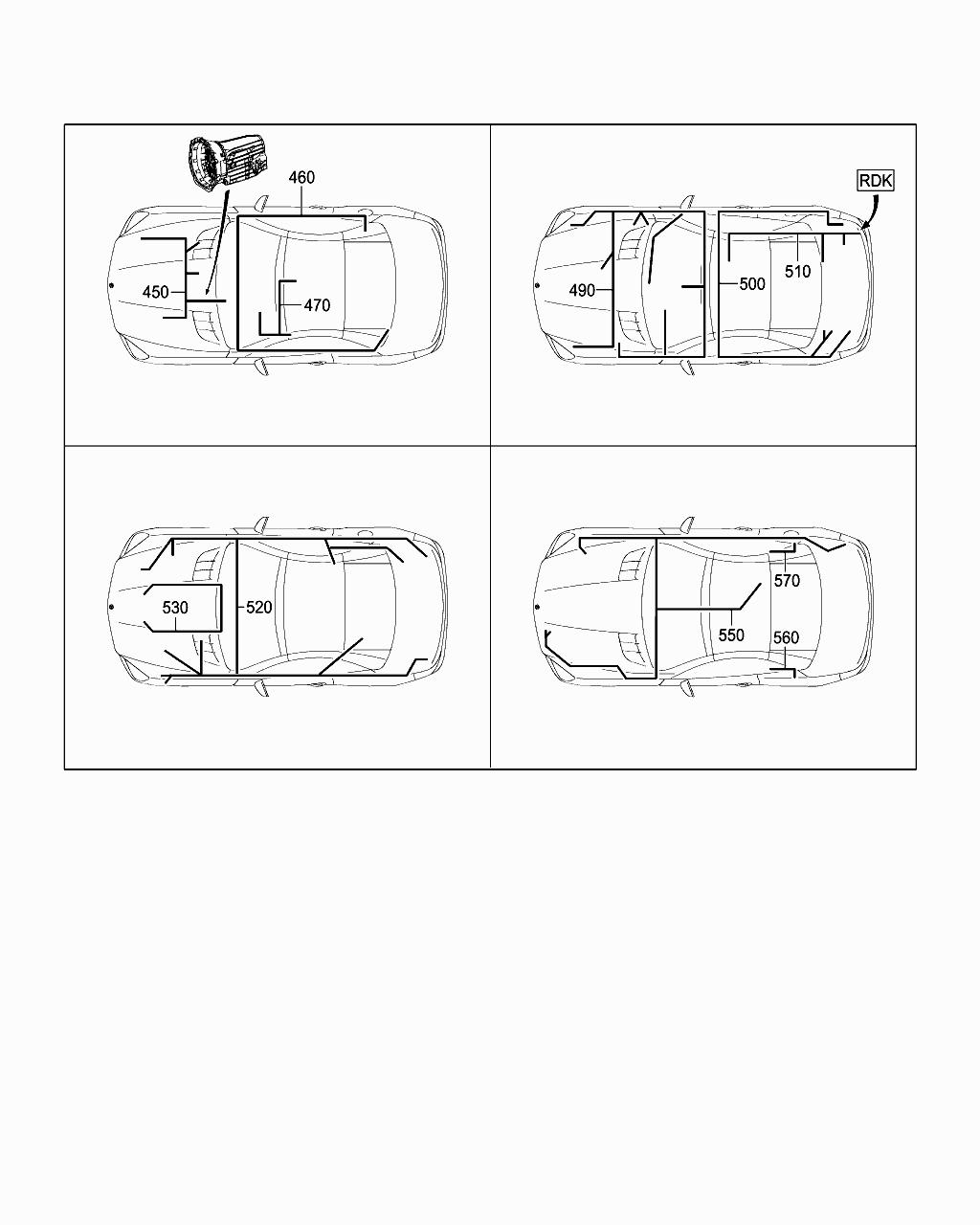 460

450

470

RDK

490

500

510

530

520

570

550

560