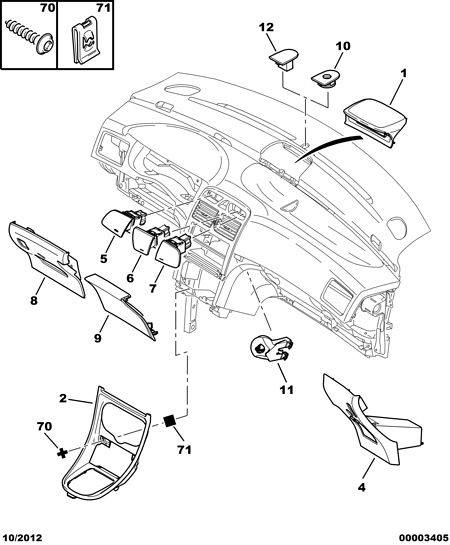 70
71
12
10
1
5
6
7
8
9
11
2
70
71
4
10/2012
00003405