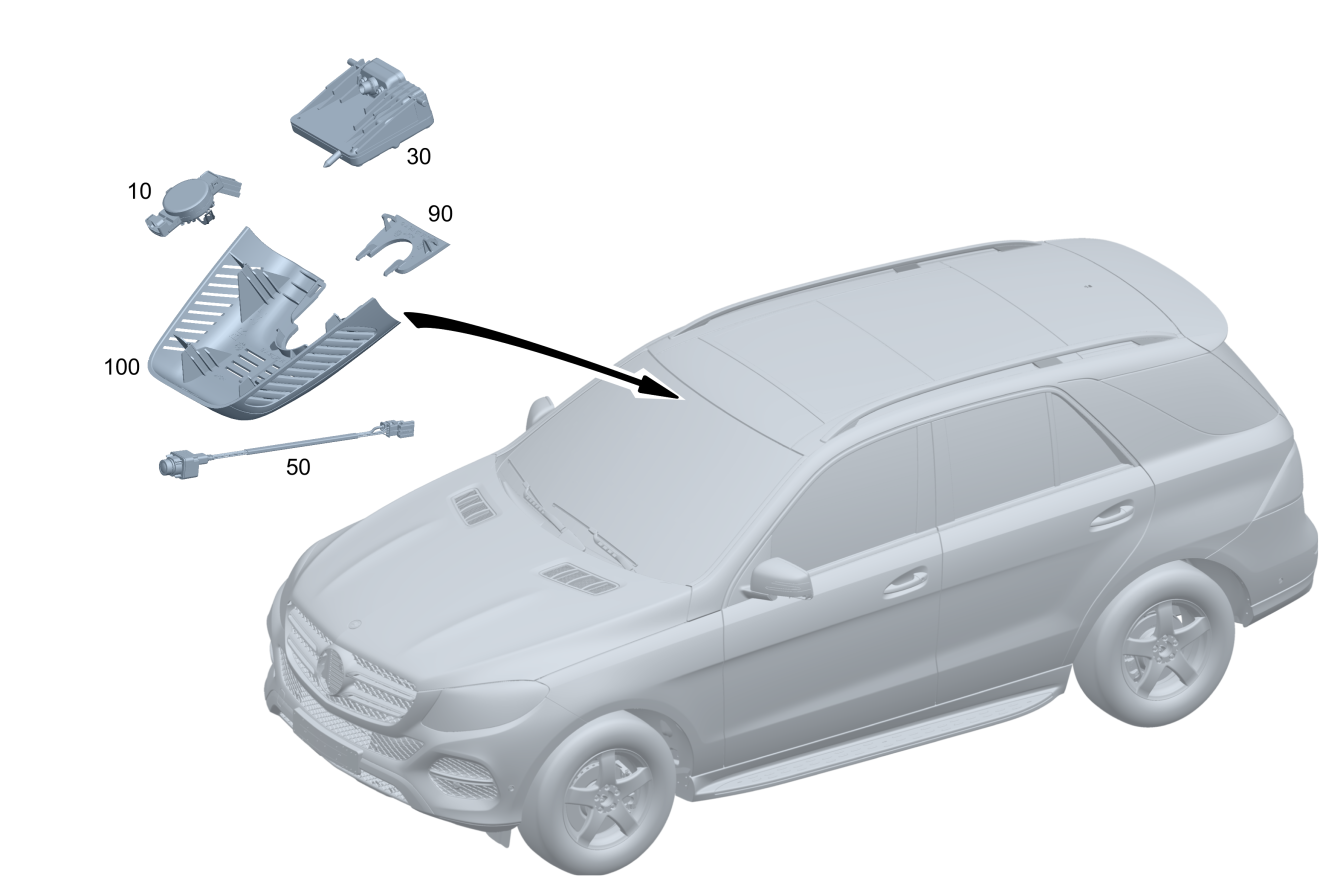 30
10
90
100
50