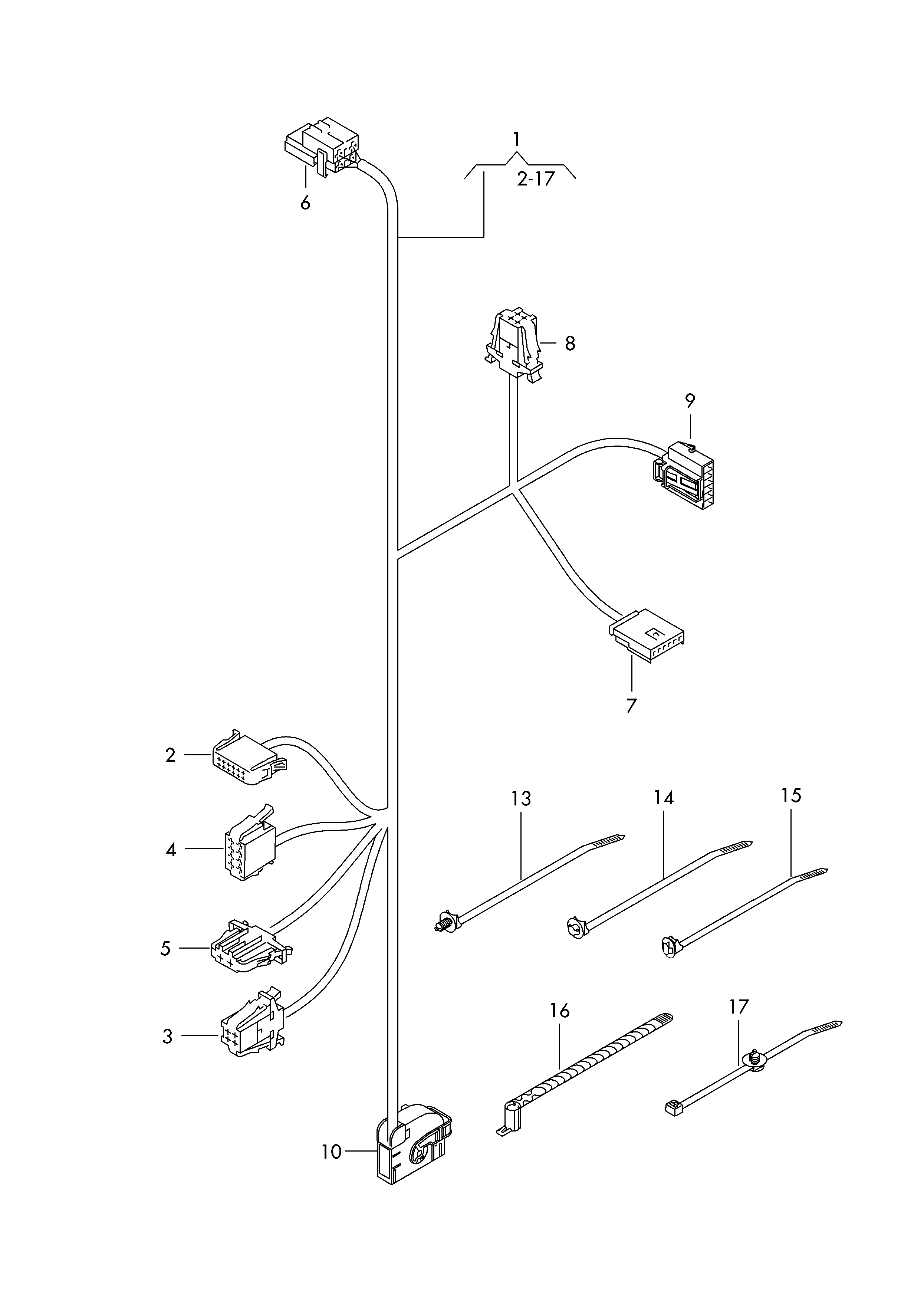 1
2-17
6
8
9
7
2
4
5
3
10
13
14
15
16
17