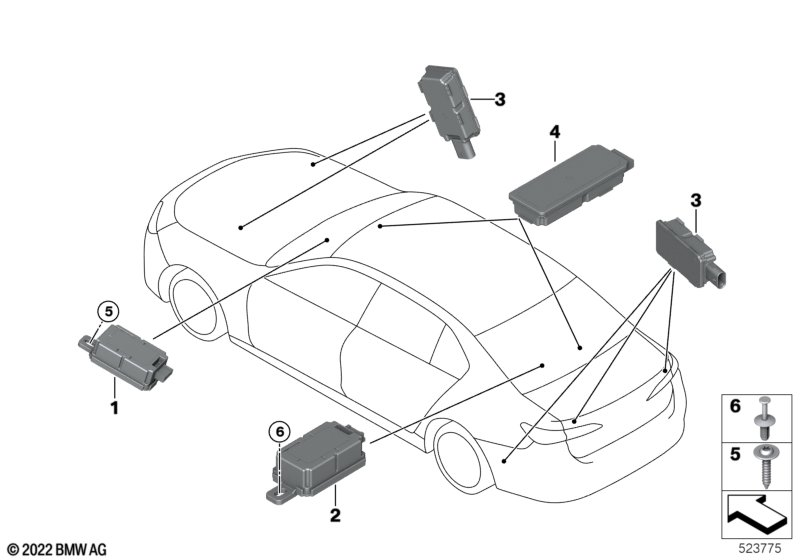 3

4

3

5

1

6

2

6

5

© 2022 BMW AG

523775