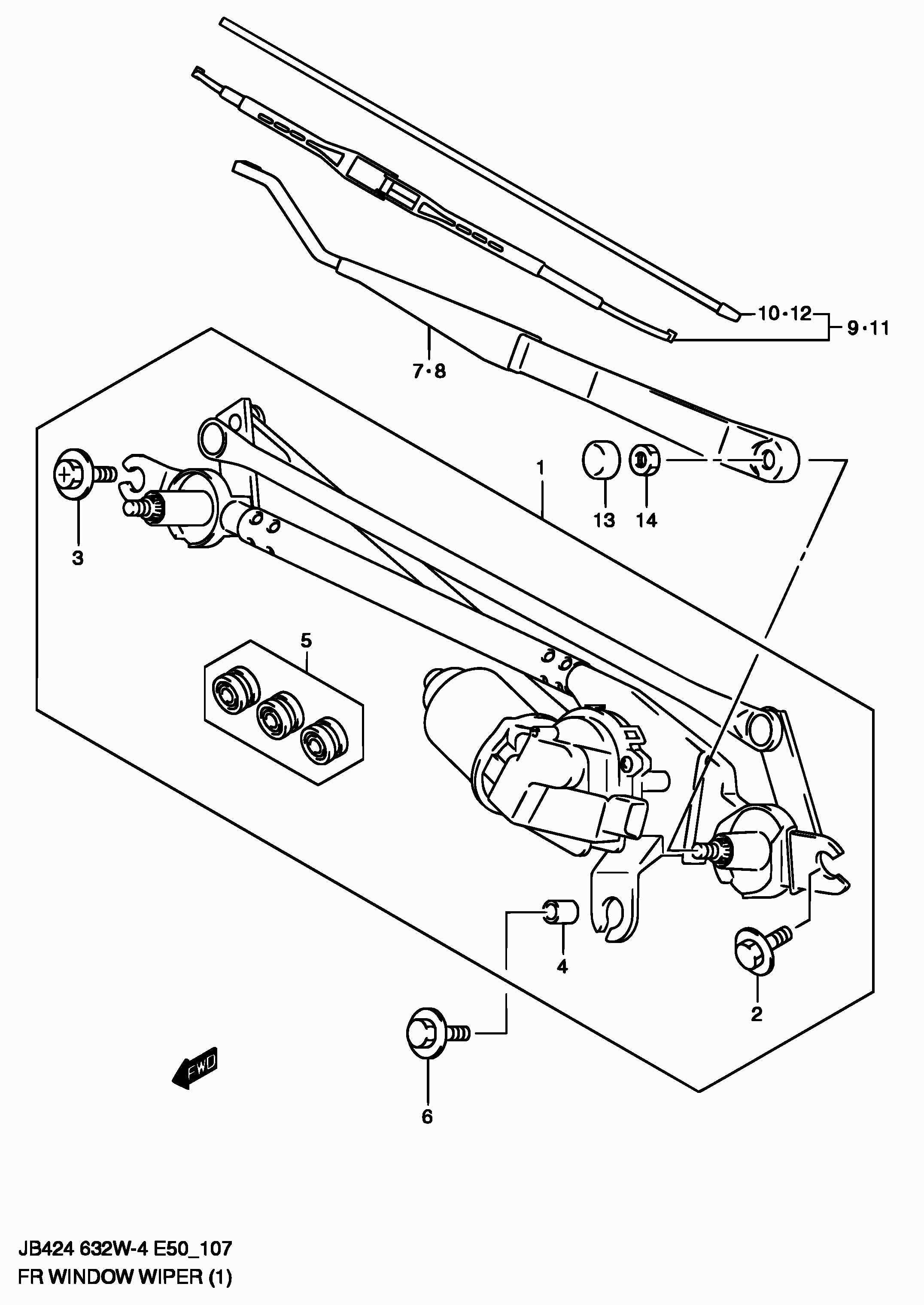 10·12
9·11
7·8
1
13
14
3
5
4
2
FWD
6

JB424 632W-4 E50_107
FR WINDOW WIPER (1)