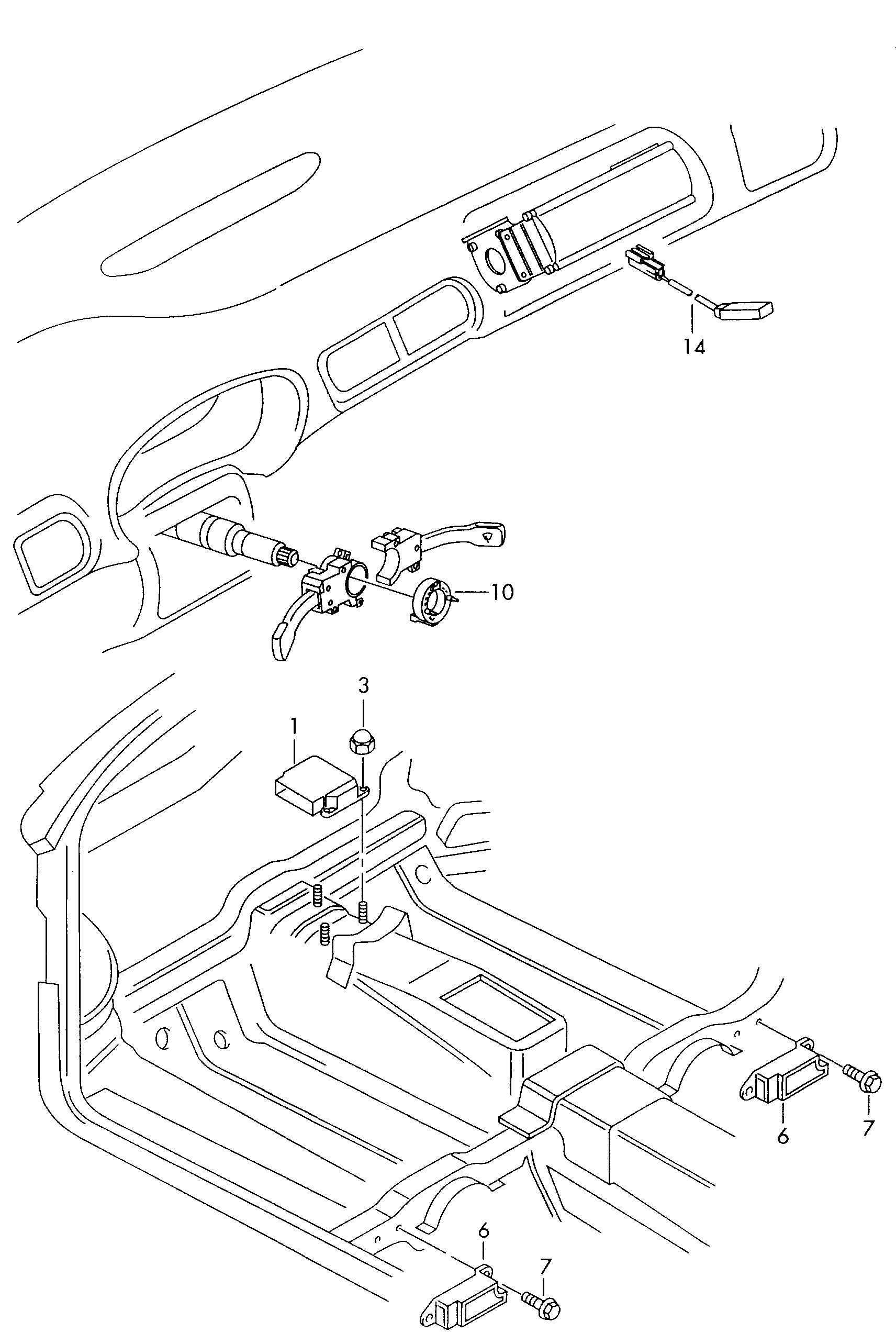 14

10

3

1

6

7

6

7