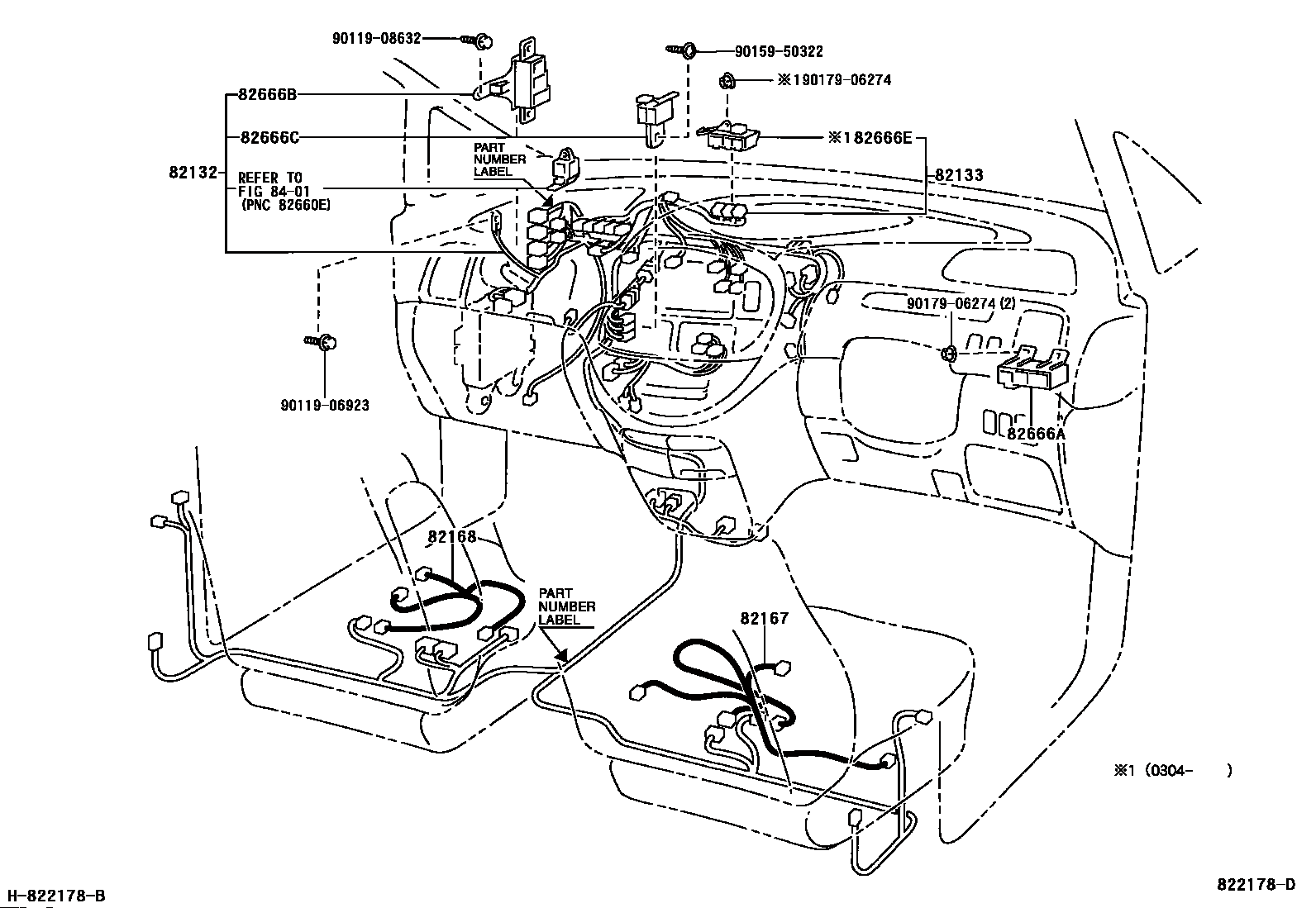 90119-08632
90159-50322
※190179-06274
82666B
82666C
※182666E
PART NUMBER LABEL
82132
REFER TO FIG 84-01 (PNC 82660E)
82133
90179-06274 (2)
90119-06923
82666A
82168
PART NUMBER LABEL
82167
※1 (0304- )
H-822178-B
822178-D