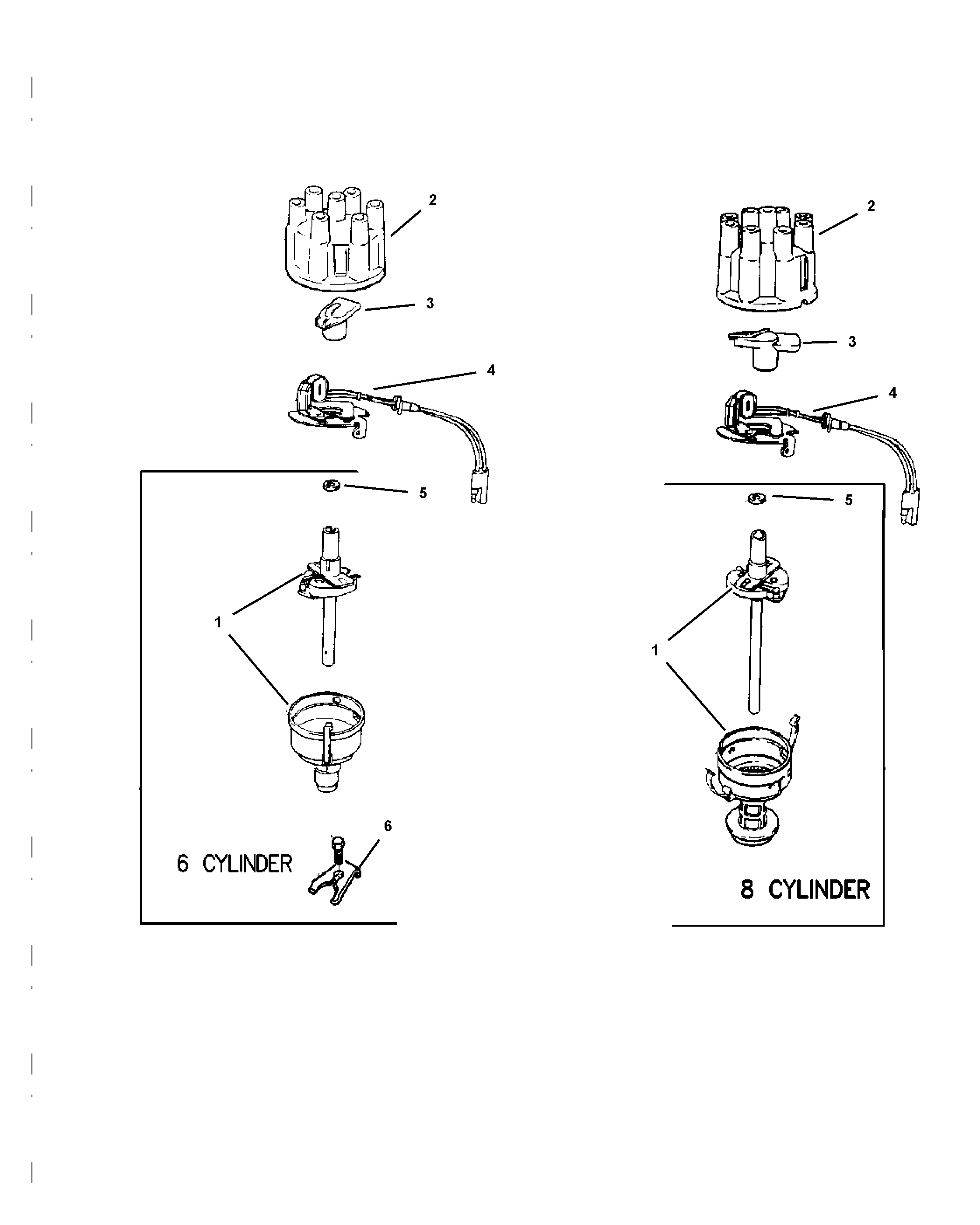 2
3
4
5
1
6
6 CYLINDER

2
3
4
5
1
8 CYLINDER