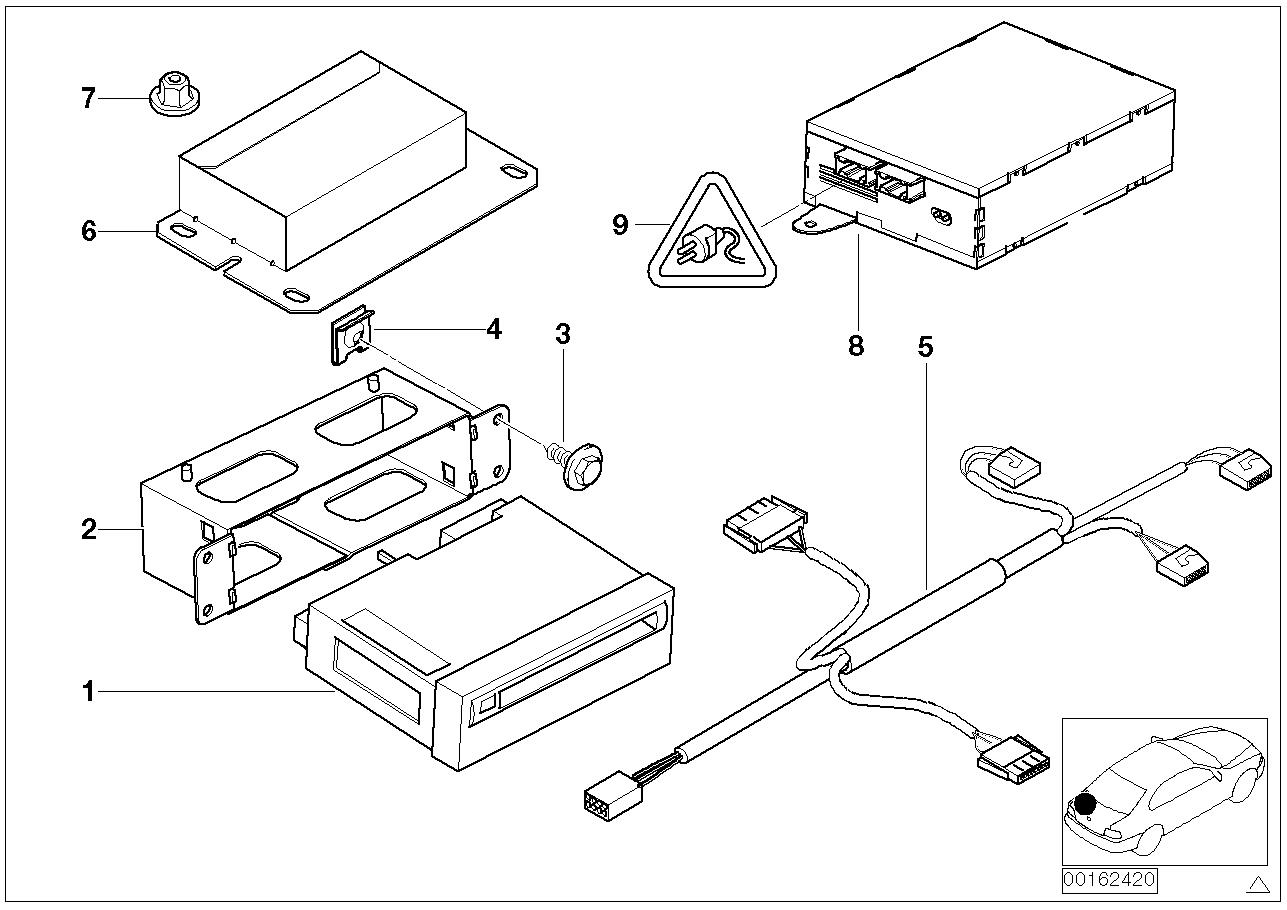 7
6
9
4
3
8
5
2
1
00162420