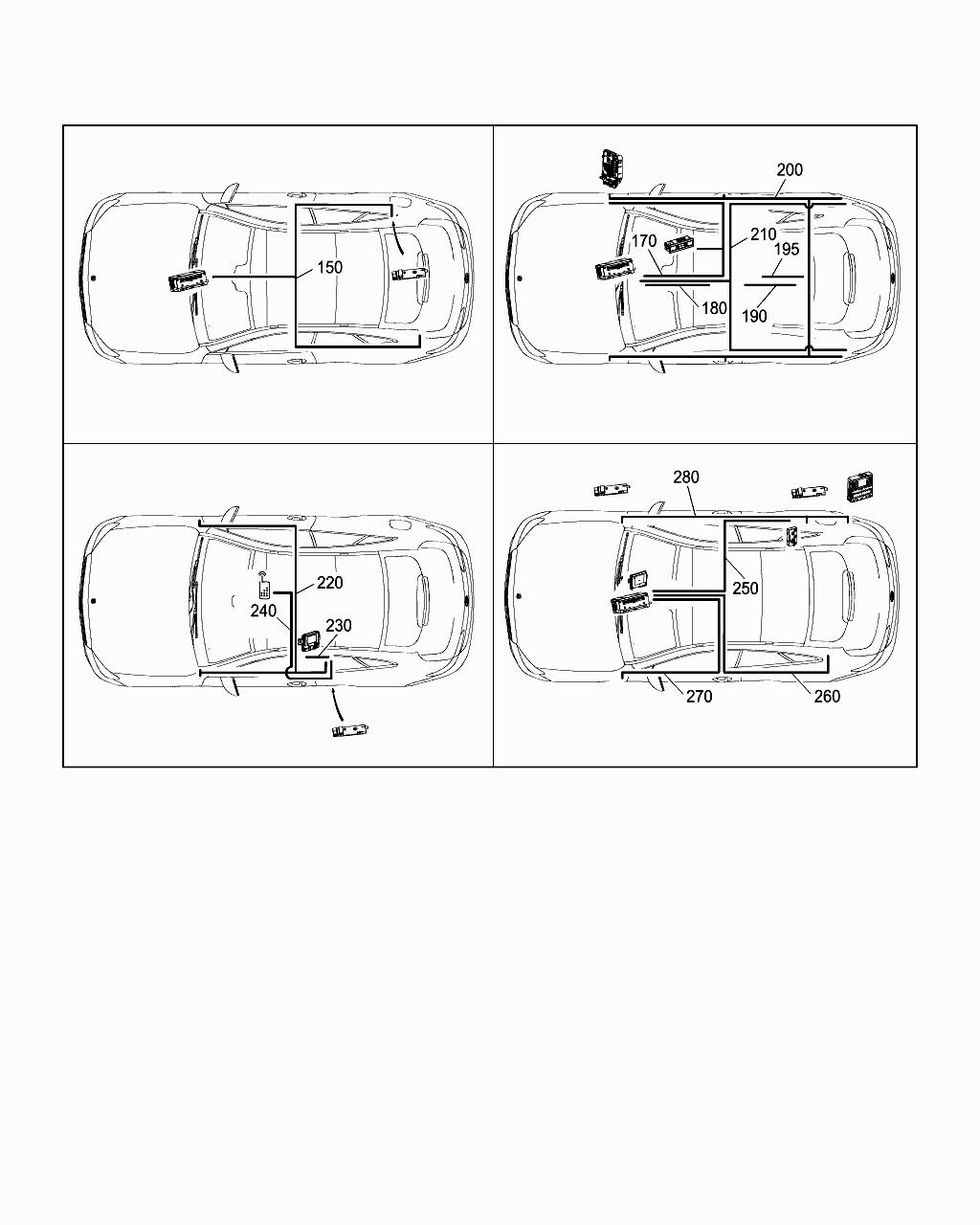 150

200
170
210
195
180
190

220
240
230

280
250
270
260