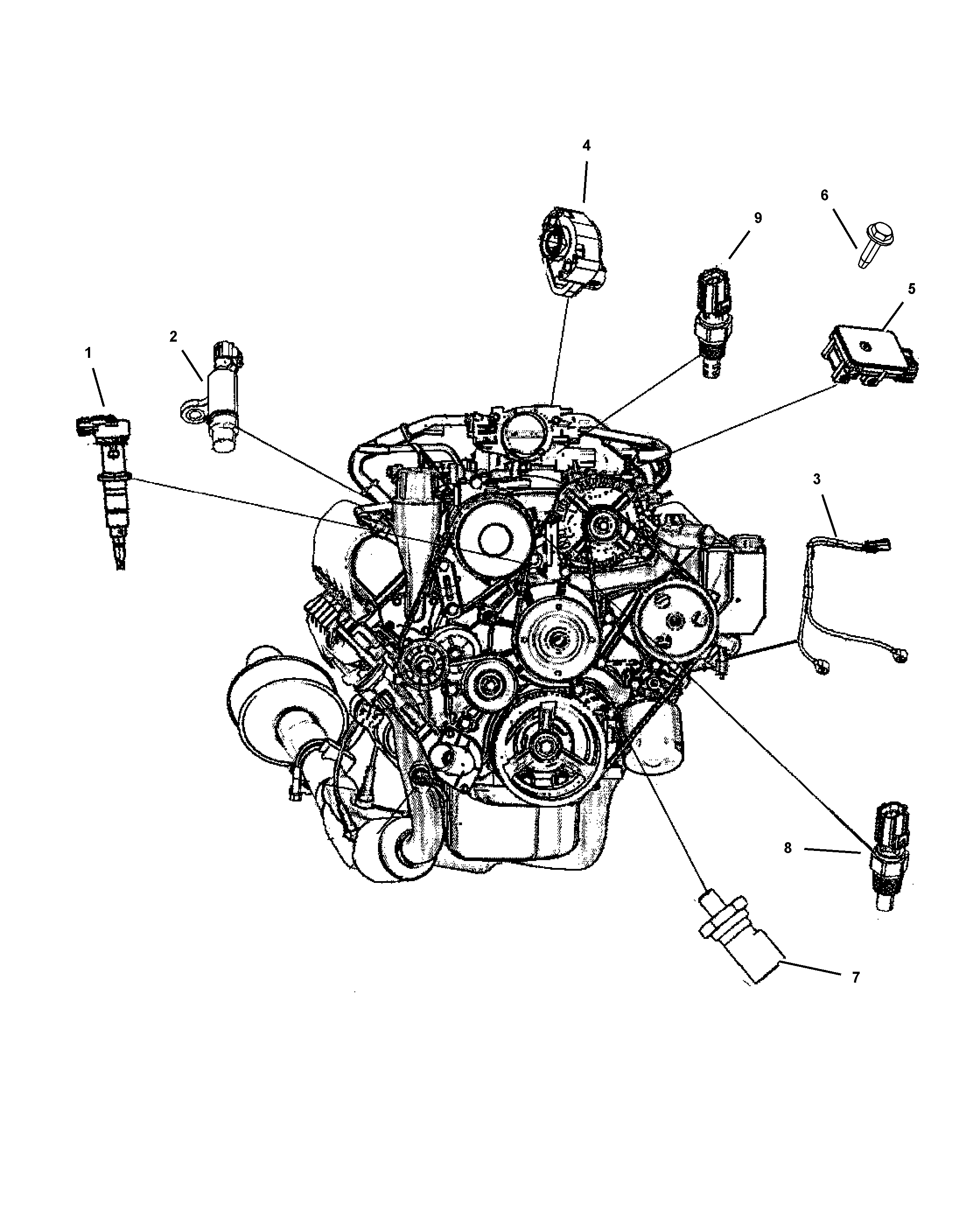 4

6

9

5

2

1

3

8

7