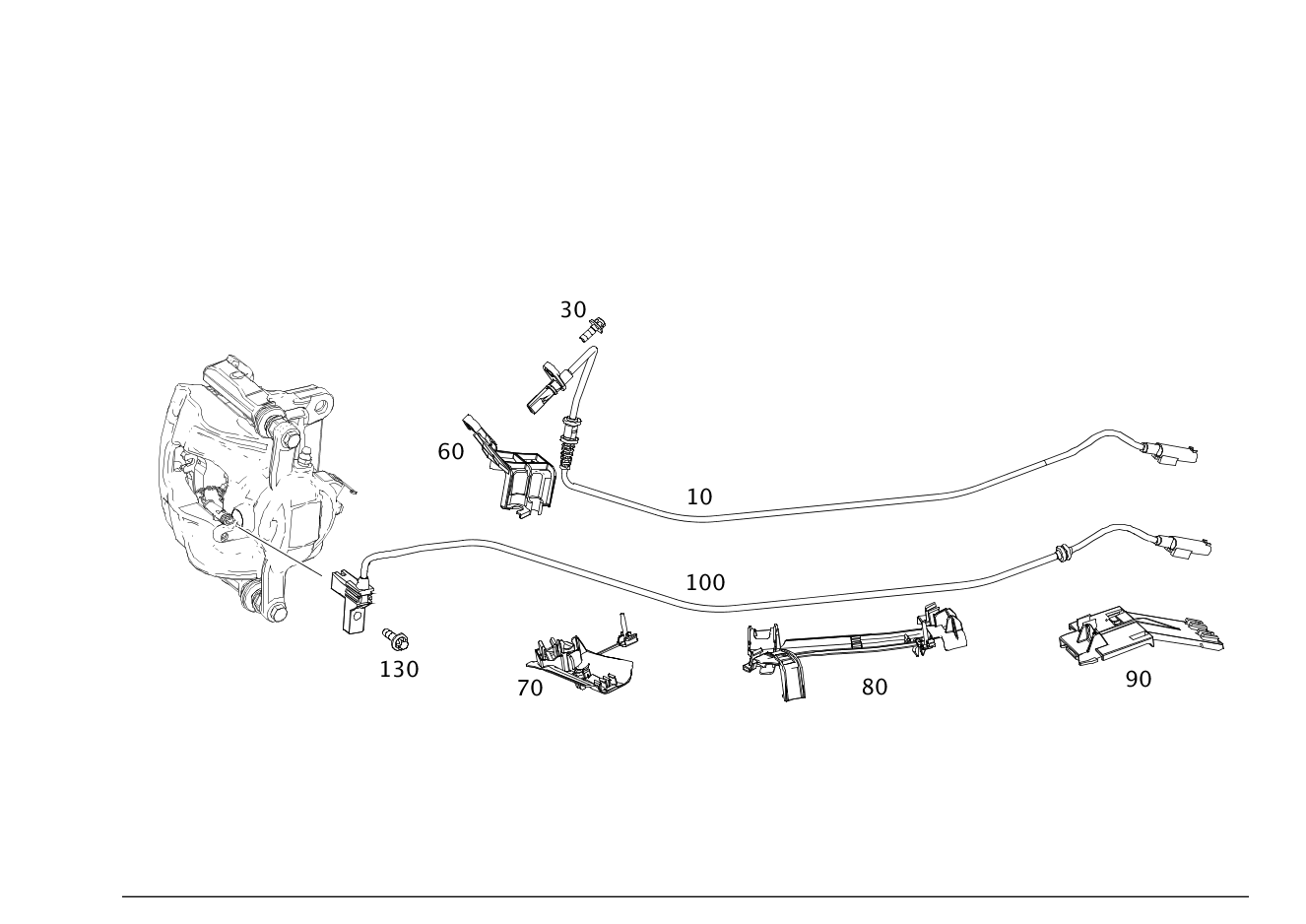 30

60

10

100

130

70

80

90