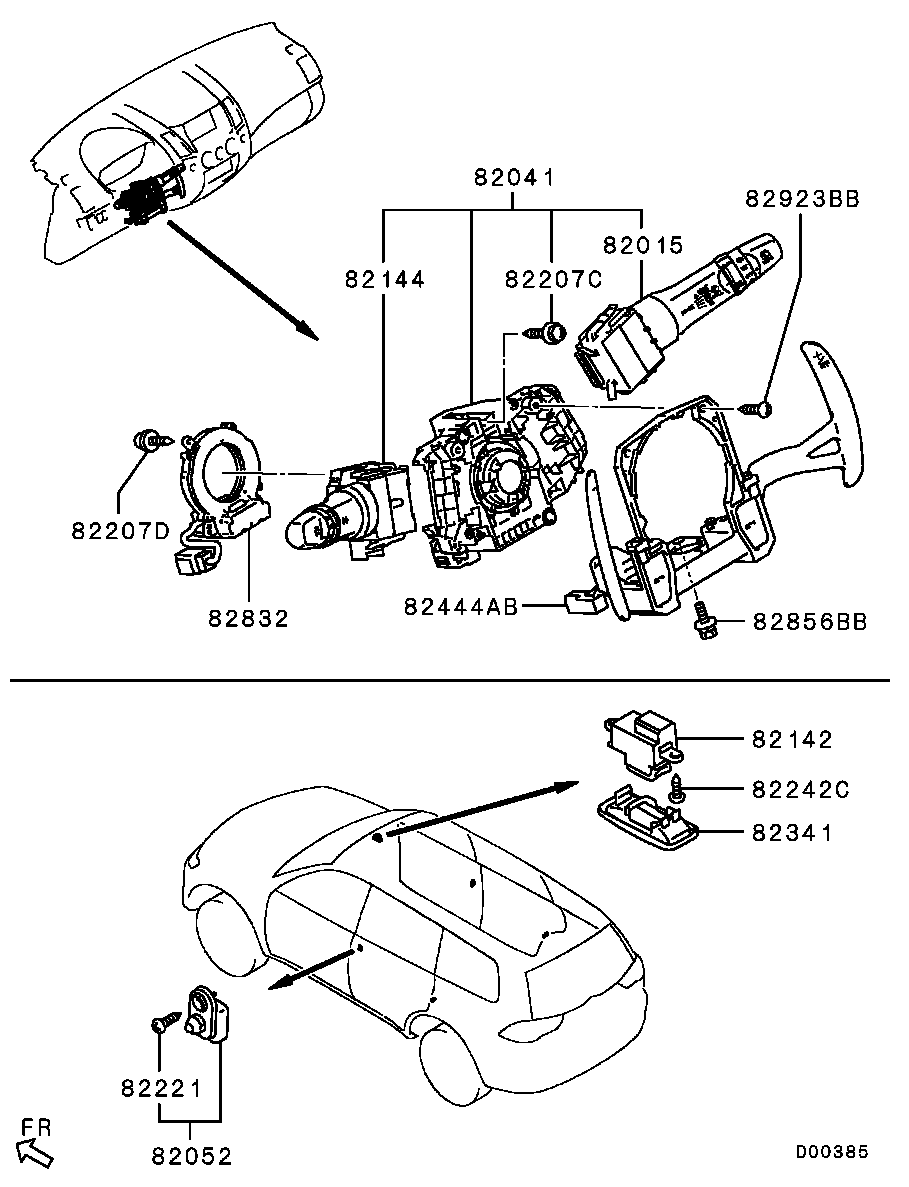 82041
82923BB
82015
82144
82207C
82207D
82832
82444AB
82856BB
82142
82242C
82341
82221
82052
FR
D00385