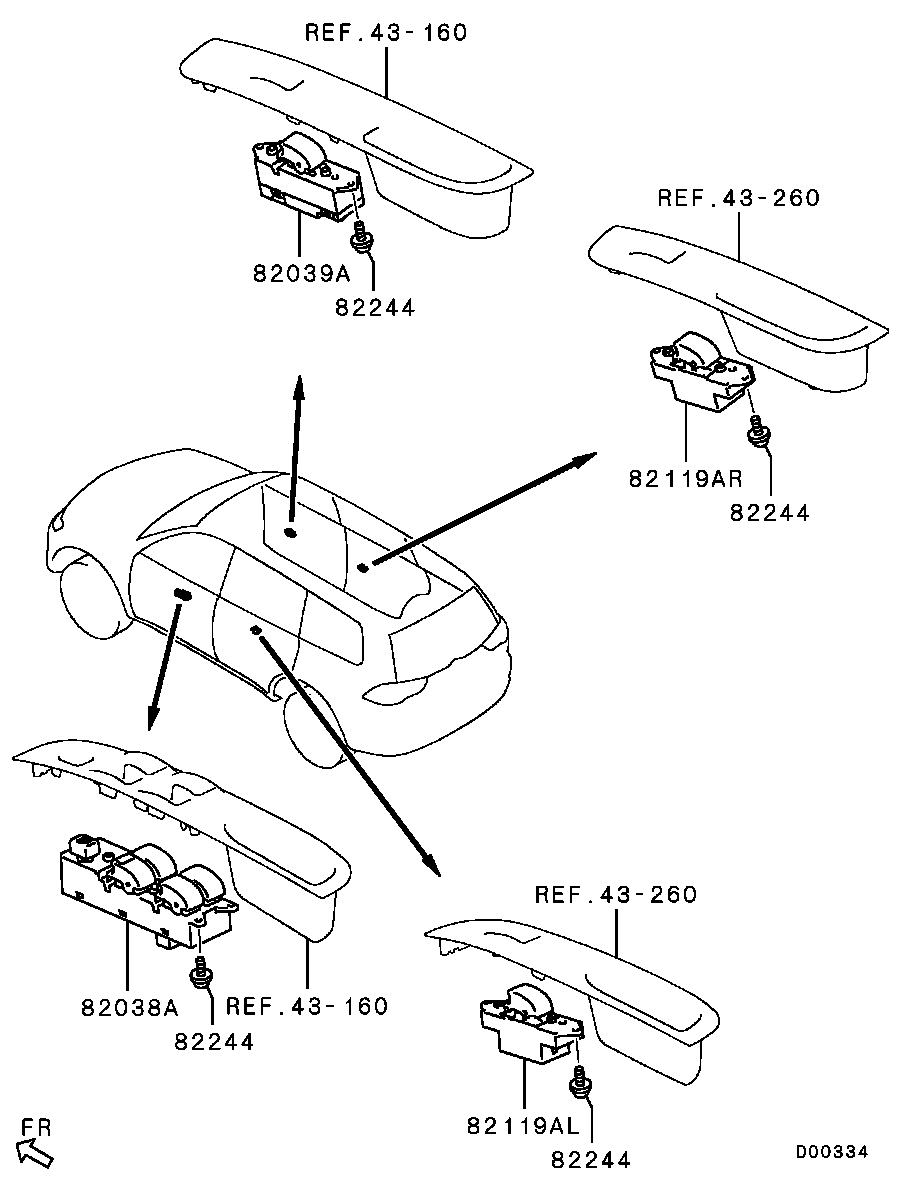 REF.43-160

82039A

82244

REF.43-260

82119AR

82244

82038A

REF.43-160

82244

REF.43-260

82119AL

82244

FR

D00334