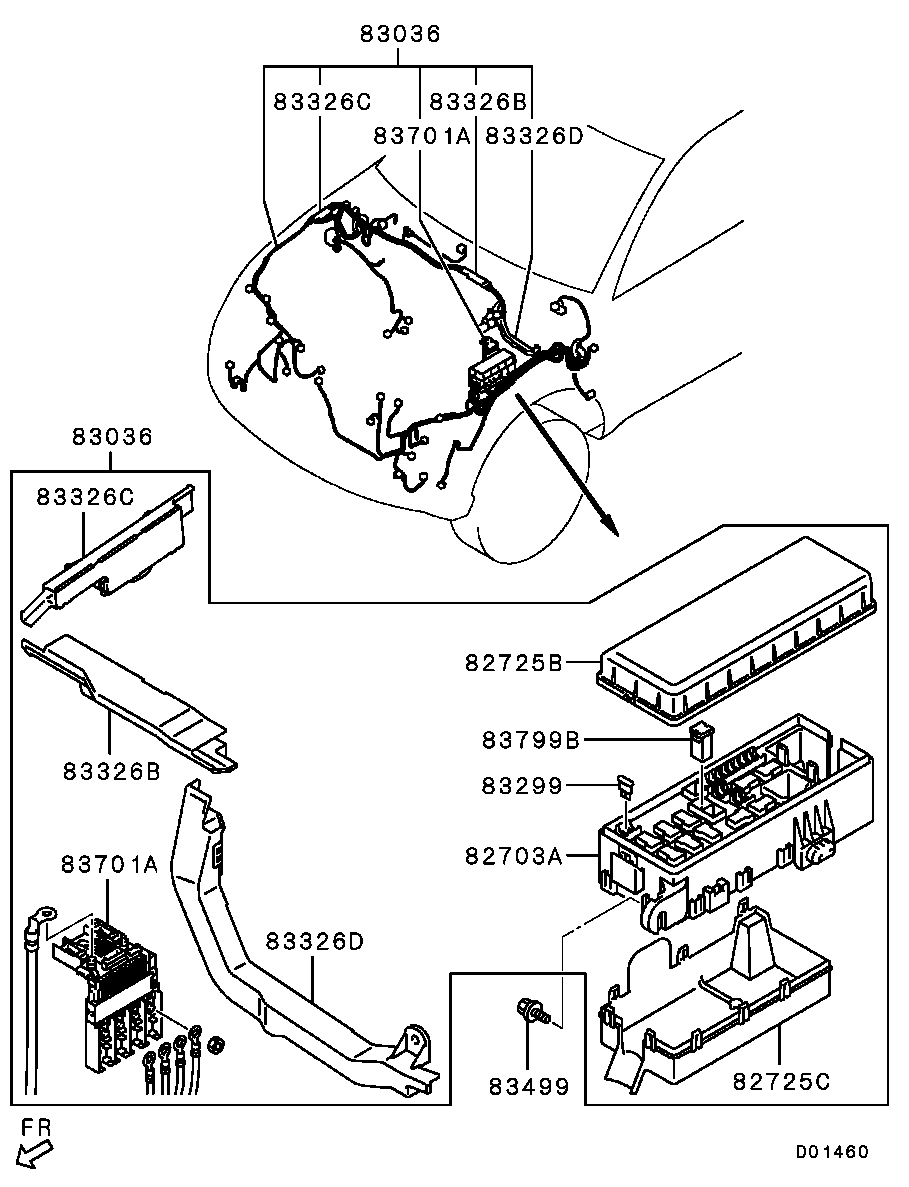 83036
83326C
83326B
83701A
83326D
83036
83326C
83326B
83701A
83326D
82725B
83799B
83299
82703A
83499
82725C
FR
D01460