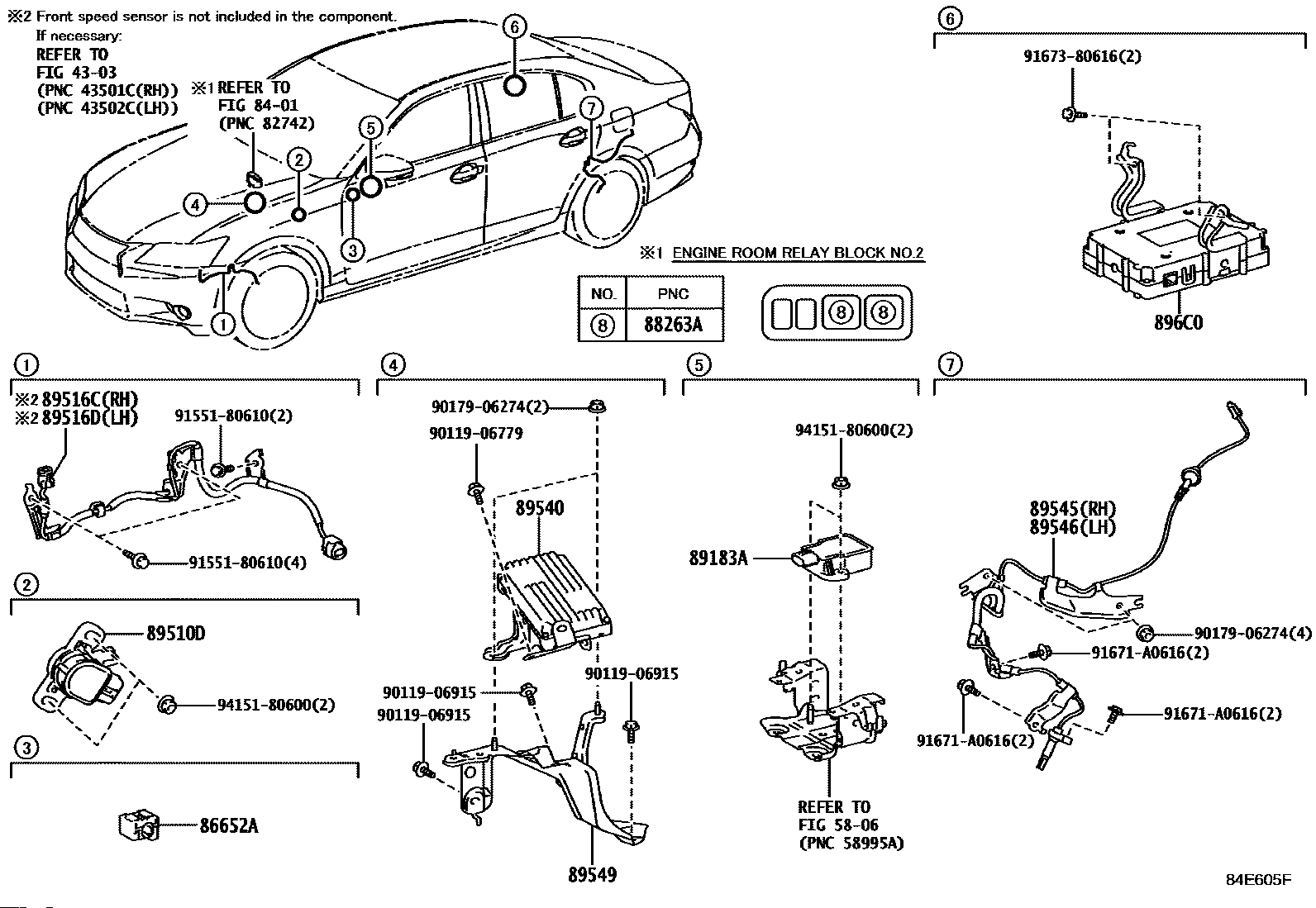 ※2 Front speed sensor is not included in the component.
If necessary:
REFER TO
FIG 43-03
(PNC 43501C(RH))
(PNC 43502C(LH))

※1 REFER TO
FIG 84-01
(PNC 82742)

6
7
5
2
4
3
1

※1 ENGINE ROOM RELAY BLOCK NO.2

| NO. | PNC |
|---|---|
| 8 | 88263A |

8 8

6
91673-80616(2)
896C0

1
※2 89516C(RH)
※2 89516D(LH)
91551-80610(2)
91551-80610(4)

2
89510D
94151-80600(2)

3
86652A

4
90179-06274(2)
90119-06779
89540
90119-06915
90119-06915
90119-06915
89549

5
94151-80600(2)
89183A
REFER TO
FIG 58-06
(PNC 58995A)

7
89545(RH)
89546(LH)
90179-06274(4)
91671-A0616(2)
91671-A0616(2)
91671-A0616(2)

84E605F