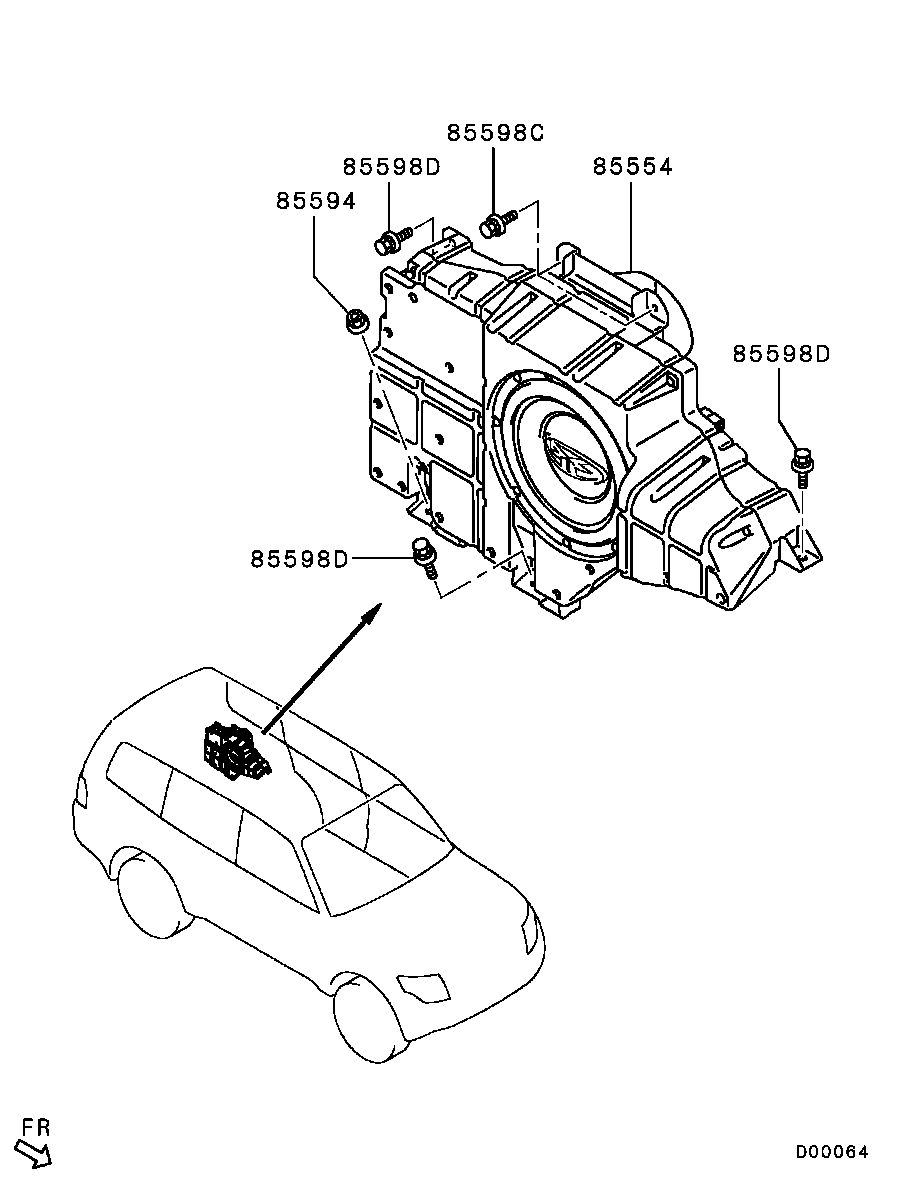 85598C
85598D
85554
85594
85598D
85598D
FR
D00064