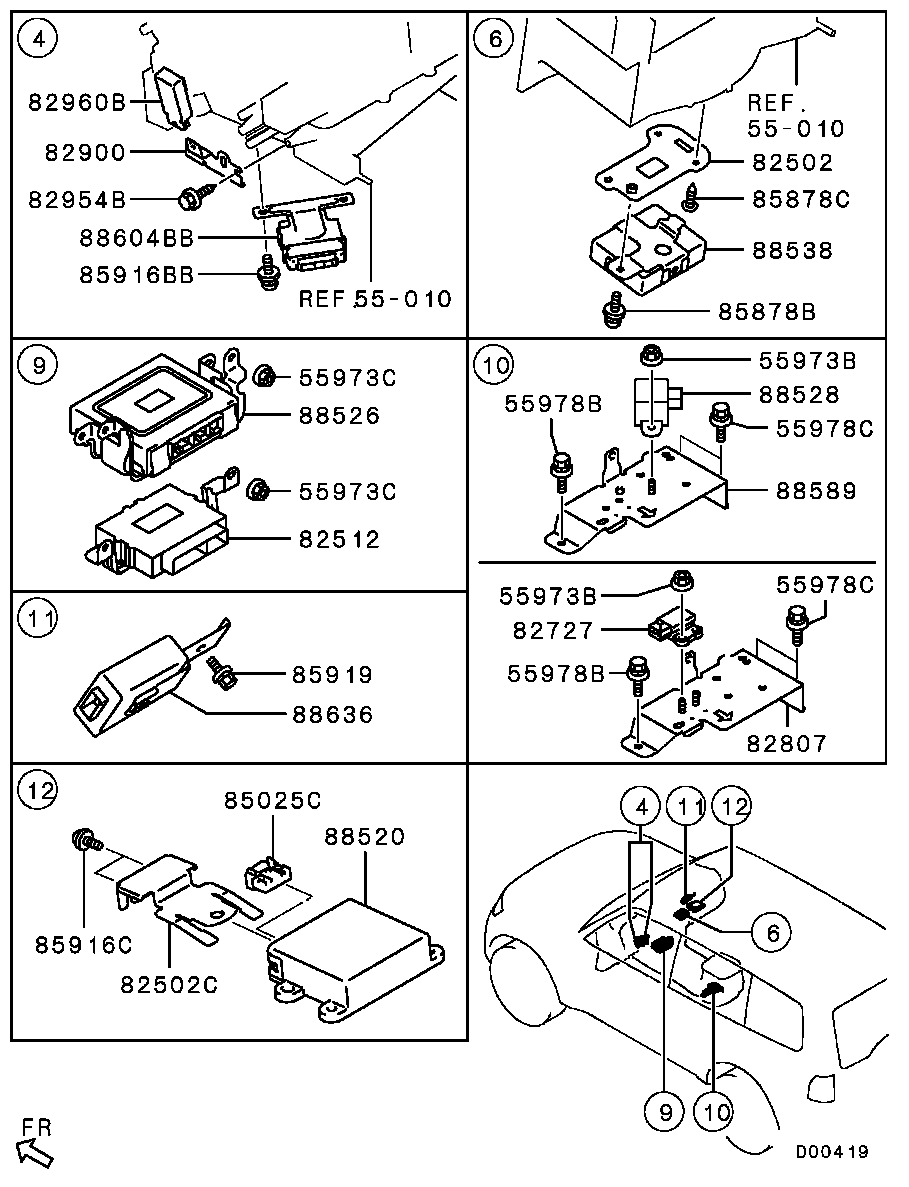 4
82960B
82900
82954B
88604BB
85916BB
REF.55-010

6
REF.
55-010
82502
85878C
88538
85878B

9
55973C
88526
55973C
82512

10
55973B
88528
55978B
55978C
88589

55973B
55978C
82727
55978B
82807

11
85919
88636

12
85025C
88520
85916C
82502C

4
11
12
6
9
10

FR
D00419