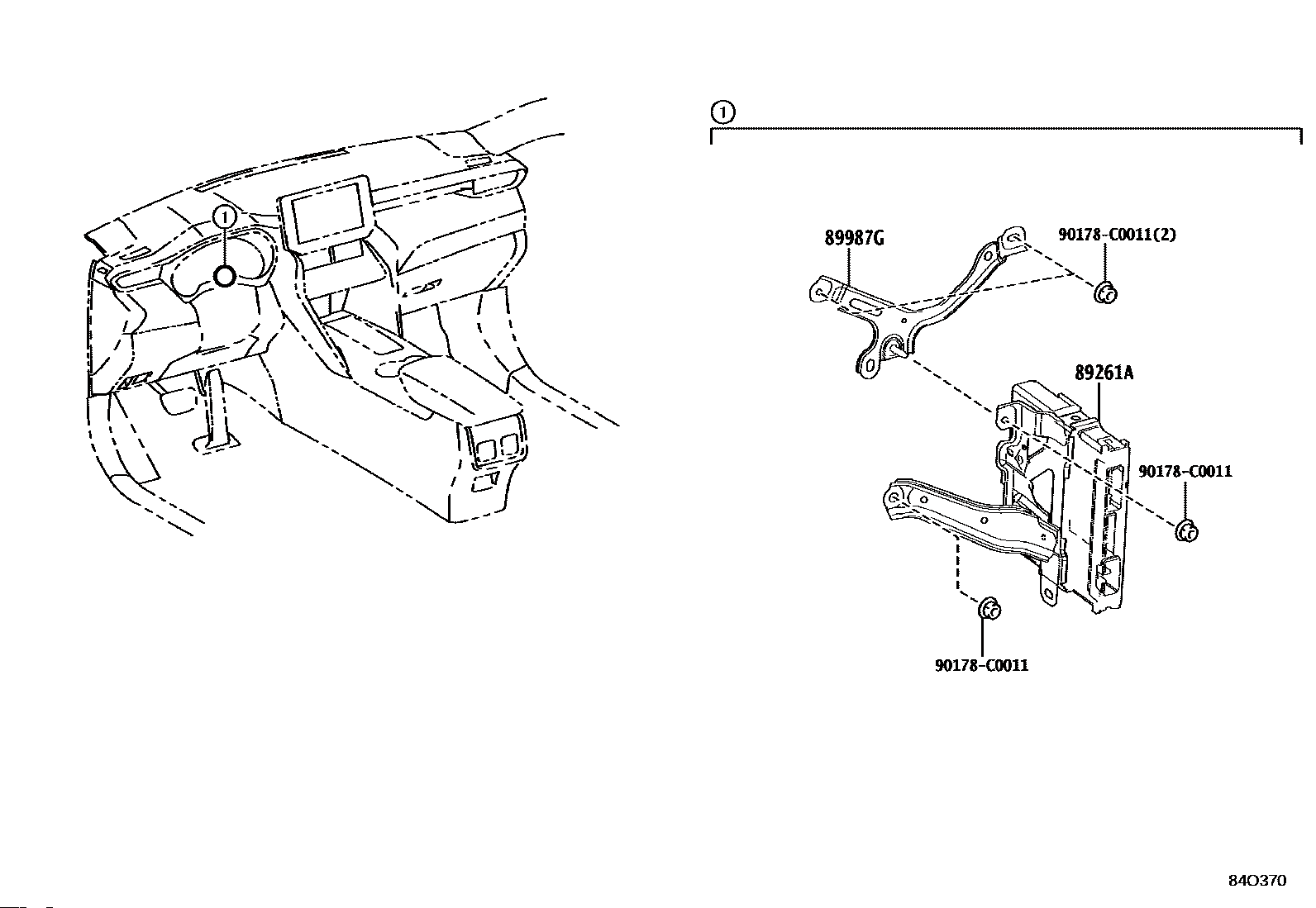 1

1

89987G

90178-C0011(2)

89261A

90178-C0011

90178-C0011

84O370