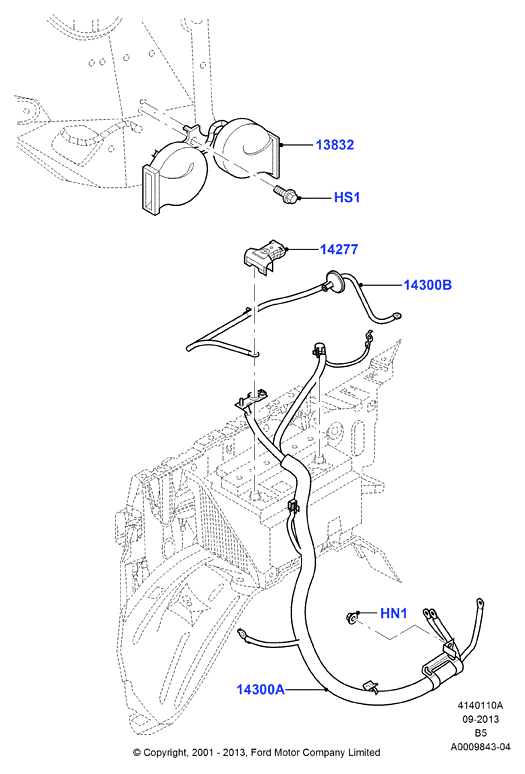 13832

HS1

14277

14300B

HN1

14300A

4140110A
09-2013
B5
A0009843-04

© Copyright, 2001 - 2013, Ford Motor Company Limited