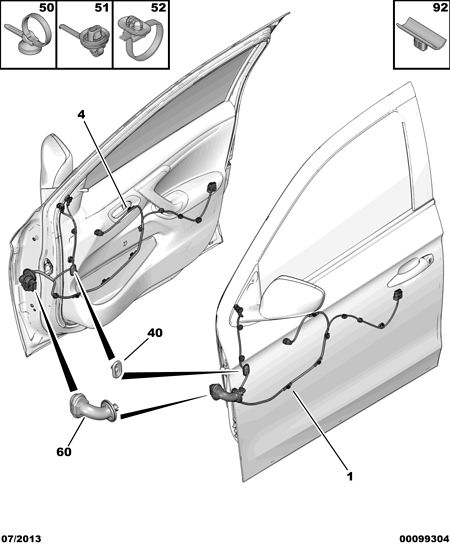 50
51
52
92
4
40
60
1
07/2013
00099304