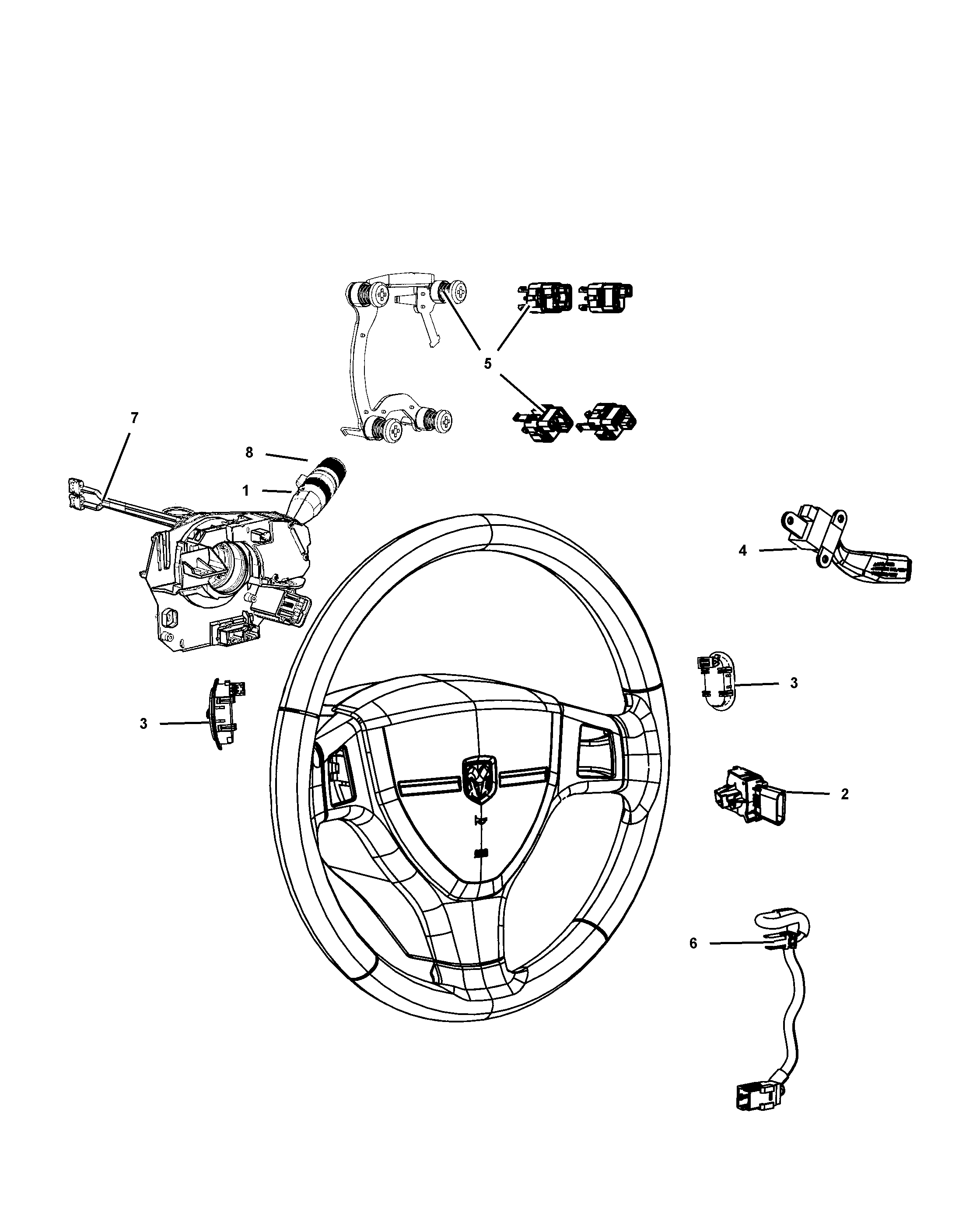 5
7
8
1
4
3
3
2
6