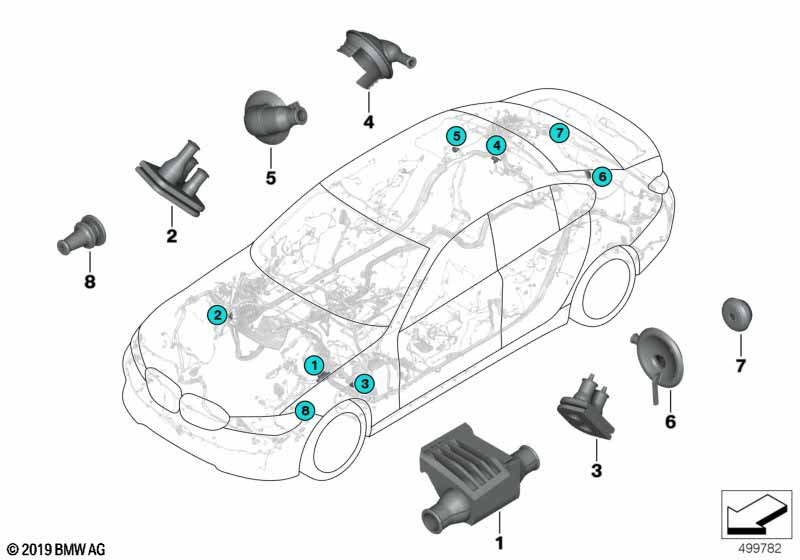 4
5
2
8
5
4
7
6
2
1
3
8
7
6
3
1
© 2019 BMW AG
499782