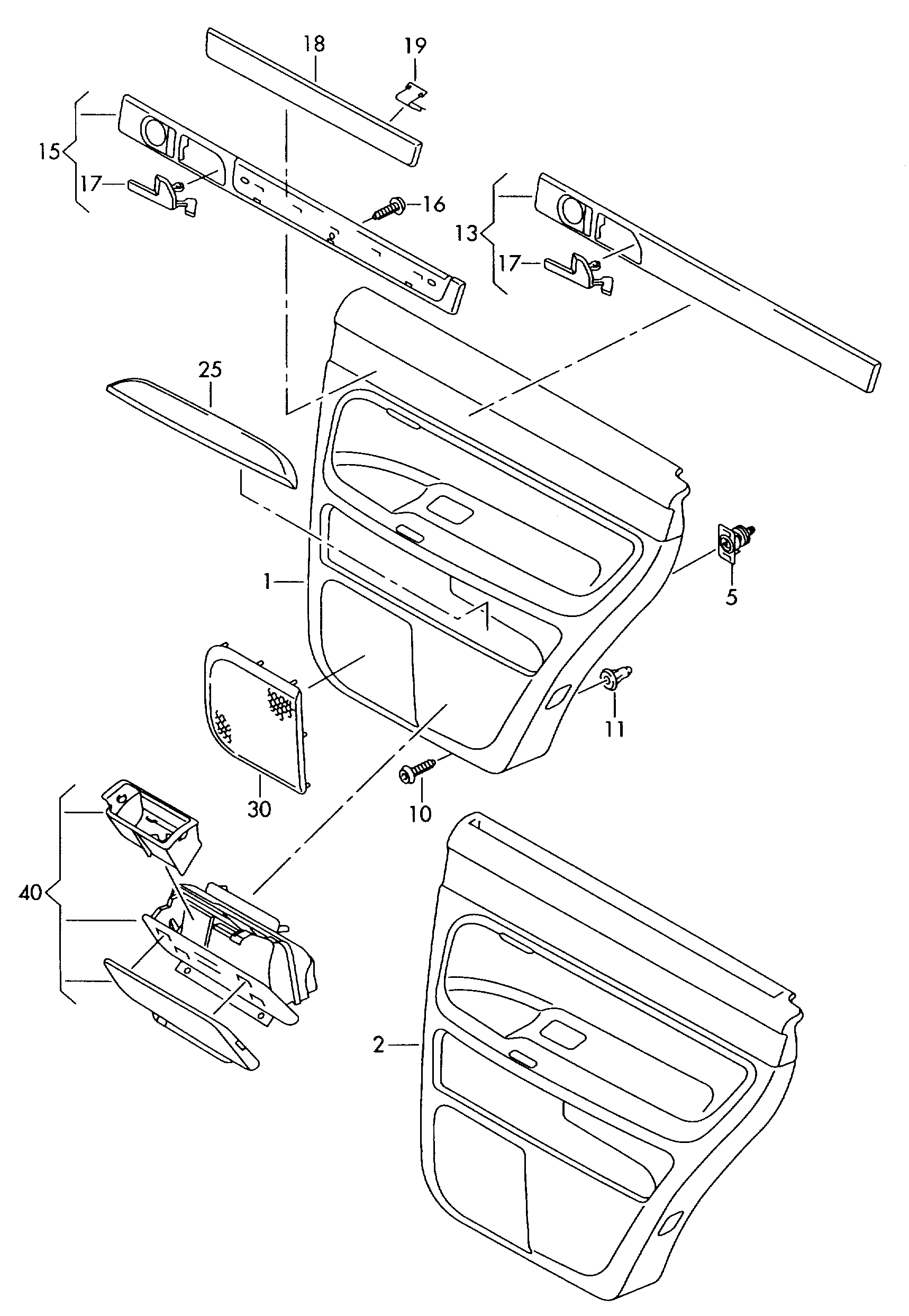 18
19
15
17
16
13
17
25
1
5
11
30
10
40
2