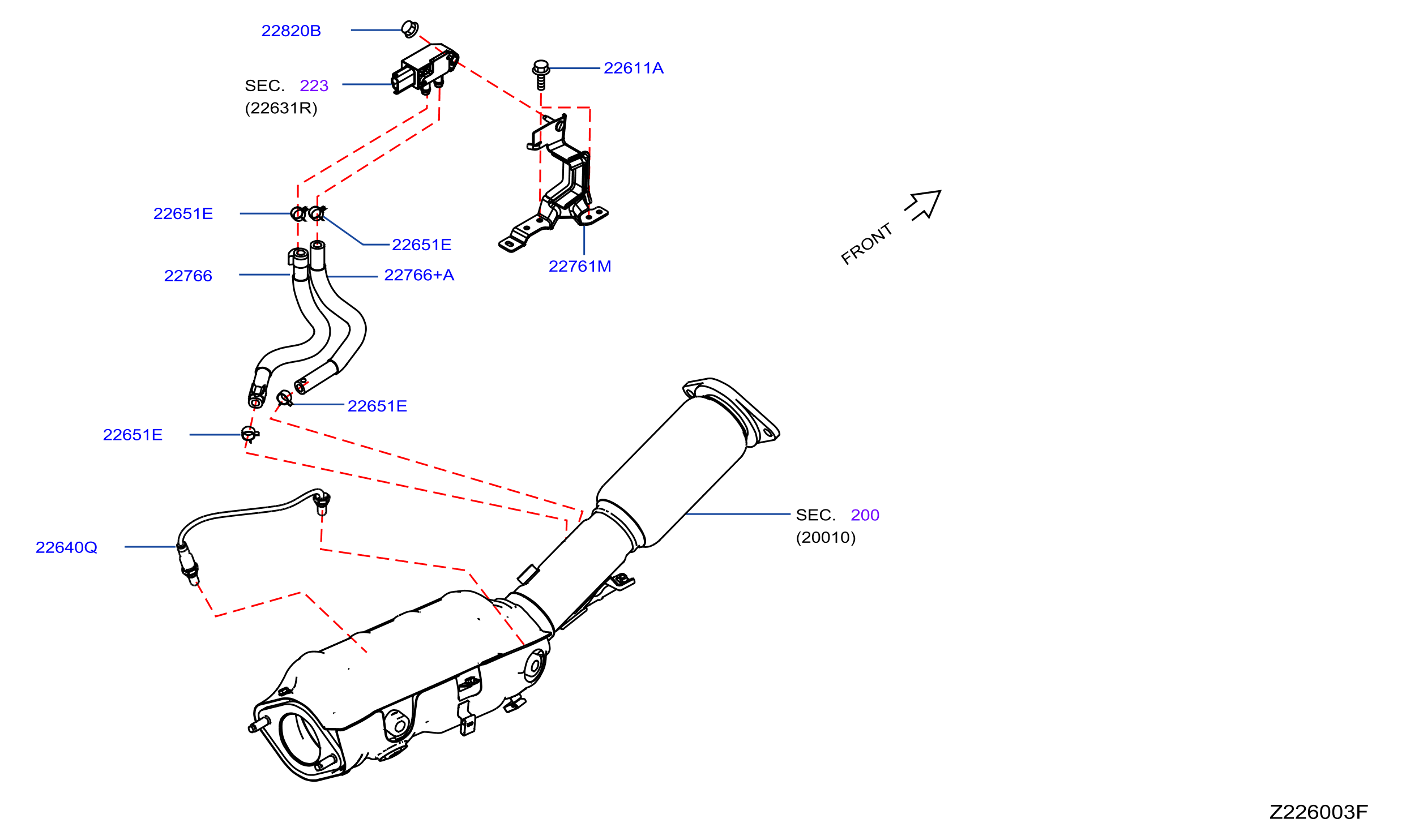 22820B

22611A

SEC. 223
(22631R)

22651E

22651E

22766

22766+A

22761M

FRONT

22651E

22651E

SEC. 200
(20010)

22640Q

Z226003F