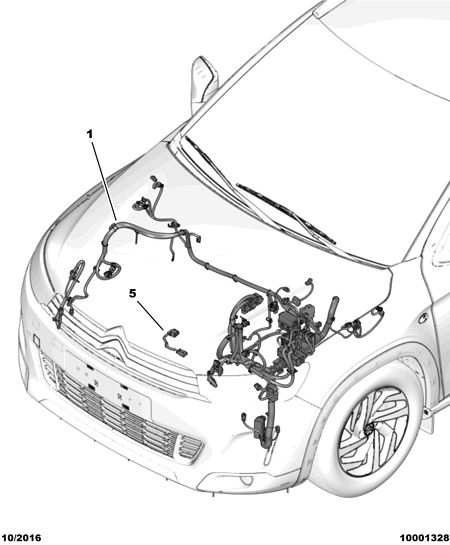 1

5

10/2016

10001328