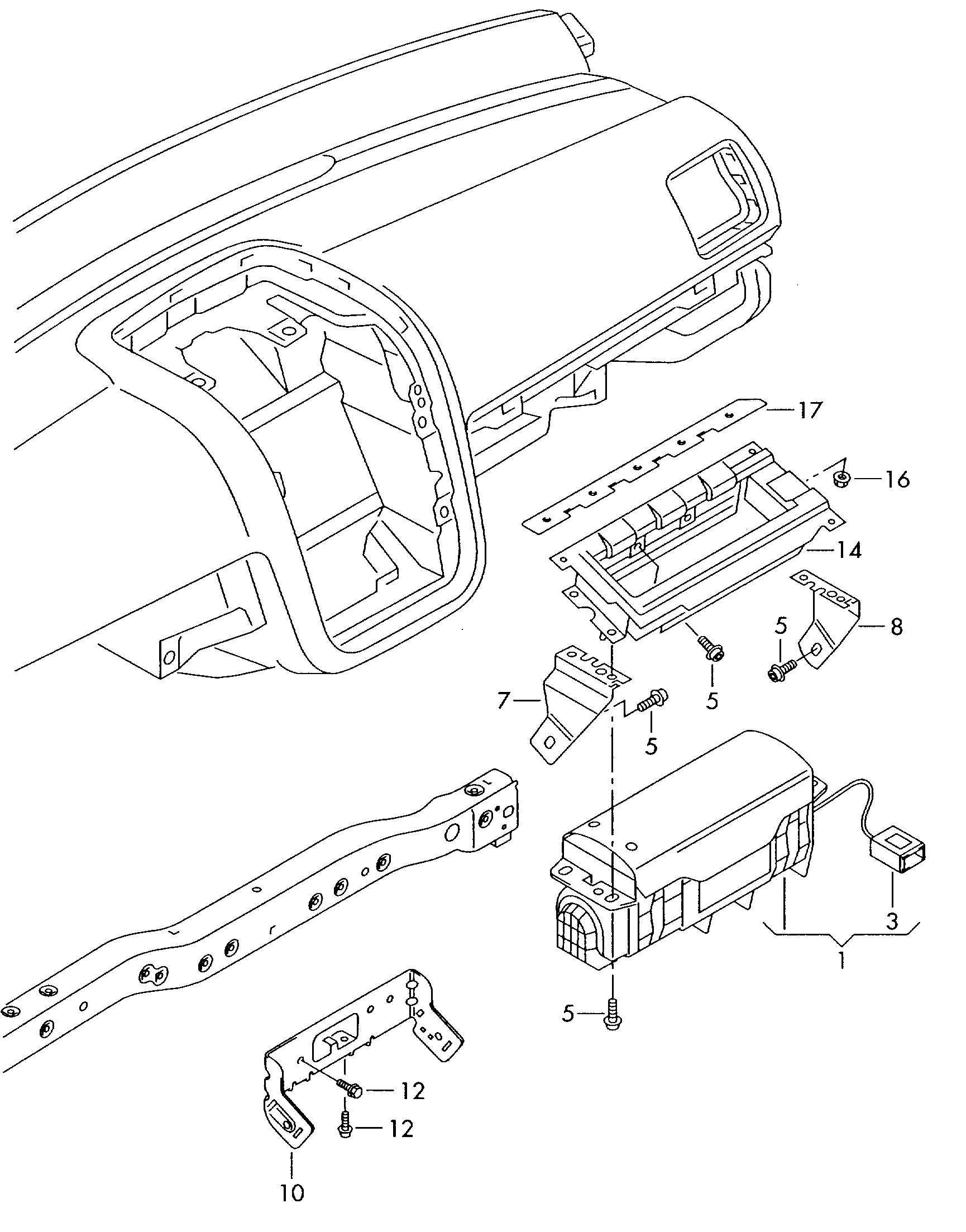 17
16
14
8
5
5
7
5
3
1
5
12
12
10