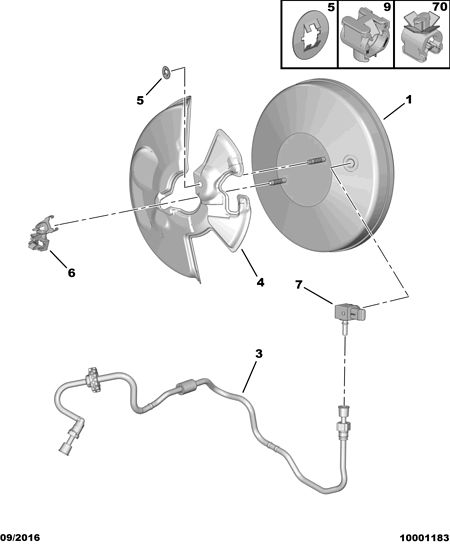 5
9
70
5
1
6
4
7
3
09/2016
10001183