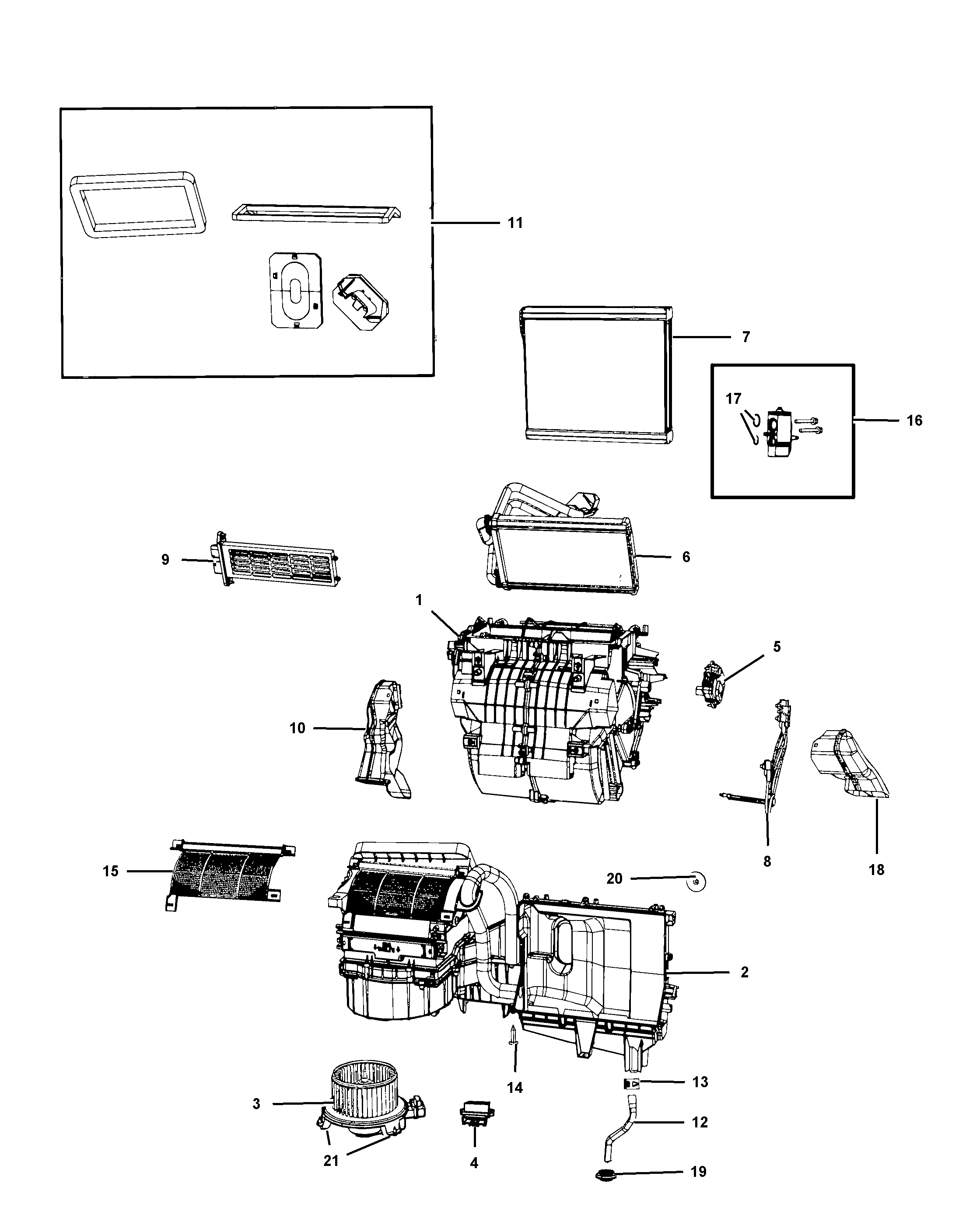 11

7

17

16

9

6

1

5

10

8

18

15

20

2

14

13

3

12

21

4

19