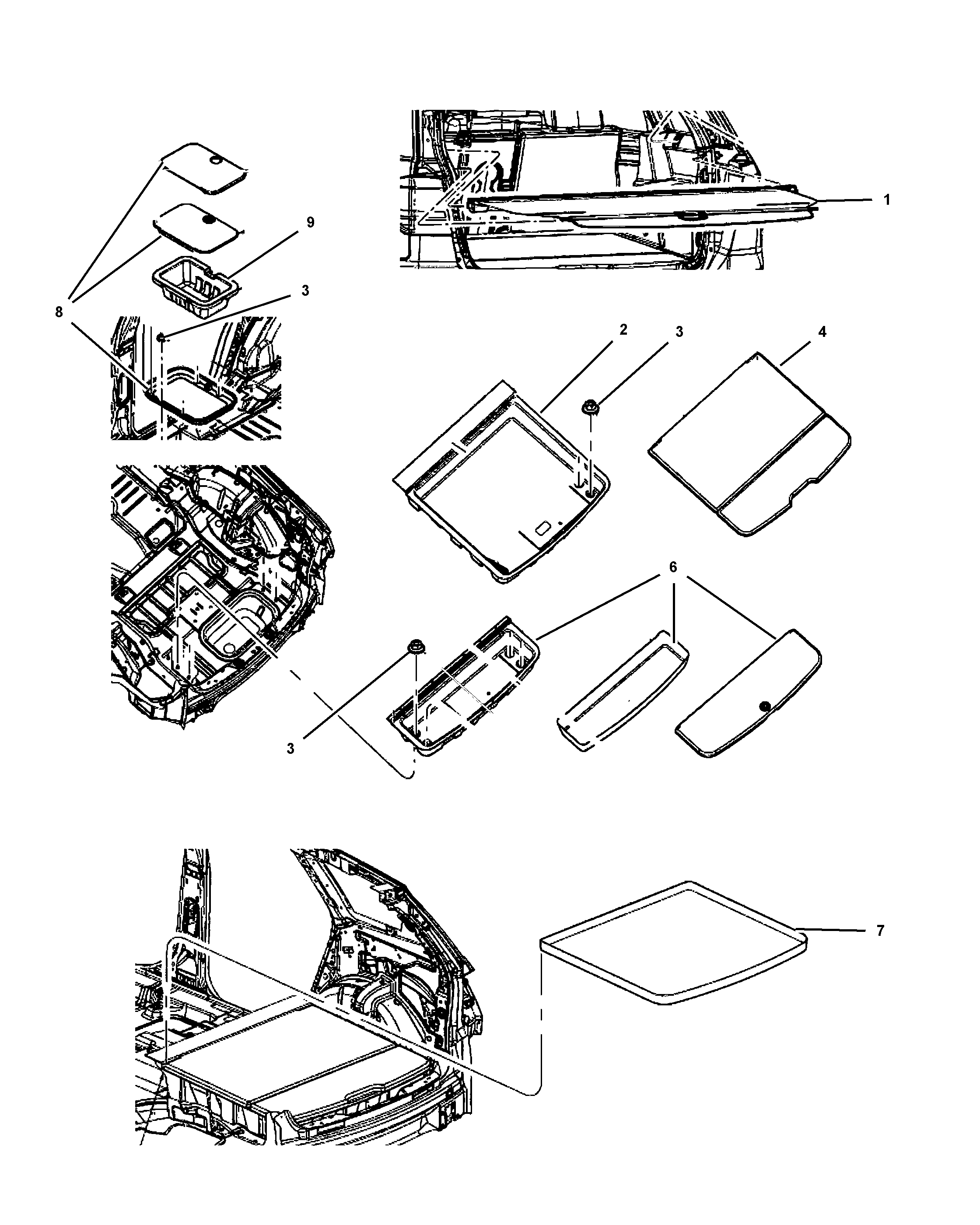 1
9
3
8
2
3
4
6
3
7