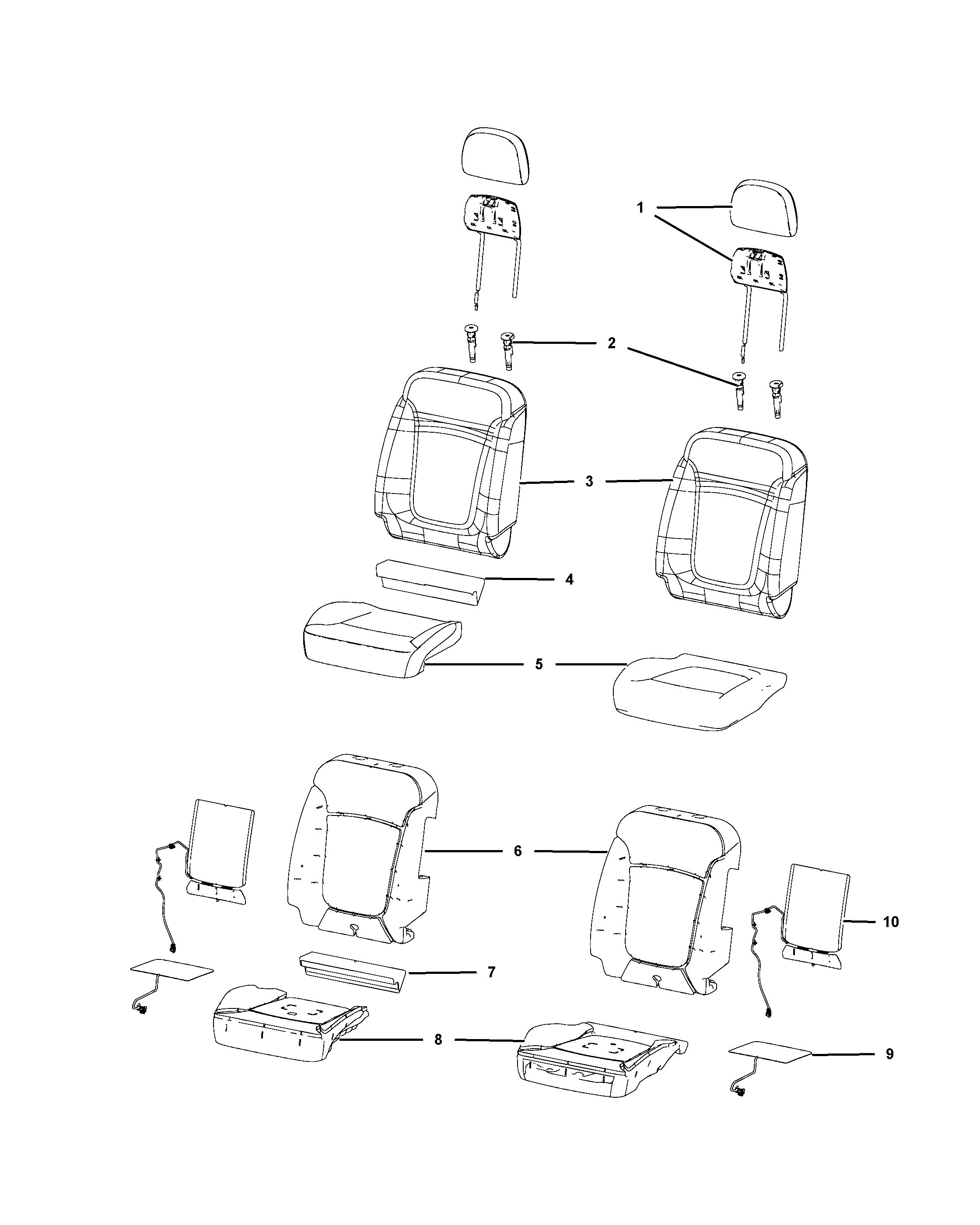 1
2
3
4
5
6
10
7
8
9